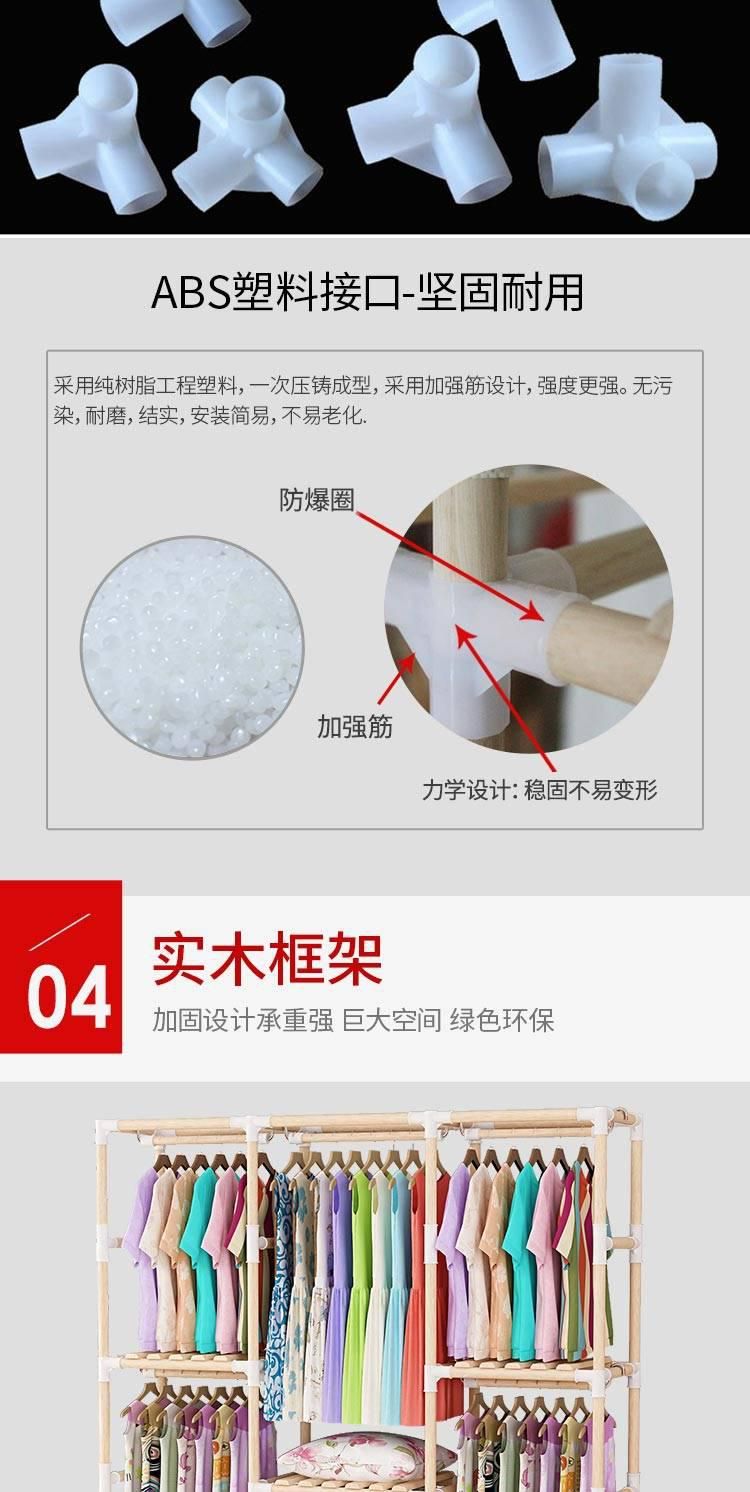 ABS塑料接口-坚固耐用

采用纯树脂工程塑料，一次压铸成型，采用加强筋设计，强度更强。无污染，耐磨，结实，安装简易，不易老化.

防爆圈

加强筋

力学设计：稳固不易变形

04

实木框架

加固设计承重强 巨大空间 绿色环保