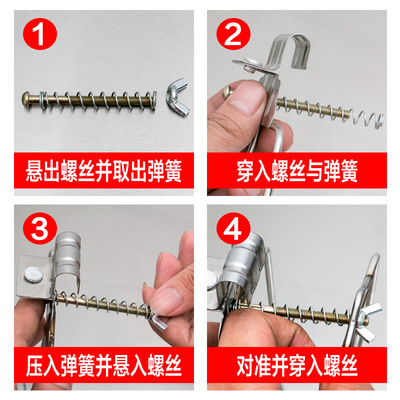 1

悬出螺丝并取出弹簧

2

穿入螺丝与弹簧

3

压入弹簧并悬入螺丝

4

对准并穿入螺丝