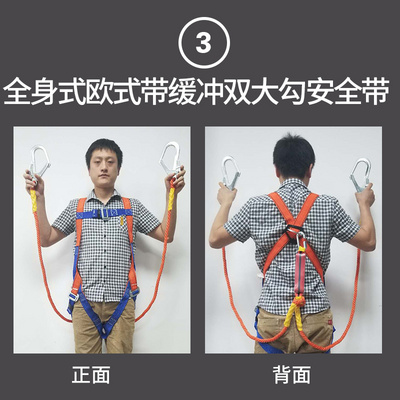 3

全身式欧式带缓冲双大勾安全带

正面

背面