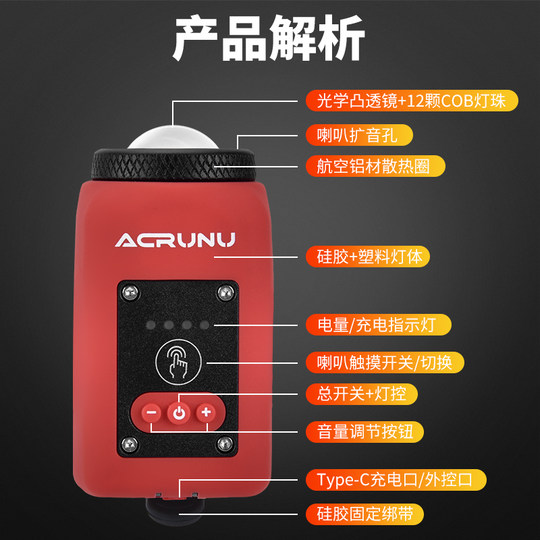 产品解析

光学凸透镜+12颗COB灯珠

喇叭扩音孔

航空铝材散热圈

ACRUNU

硅胶+塑料灯体

电量/充电指示灯

喇叭触摸开关/切换

总开关+灯控

音量调节按钮

Type-C充电口/外控口

硅胶固定绑带