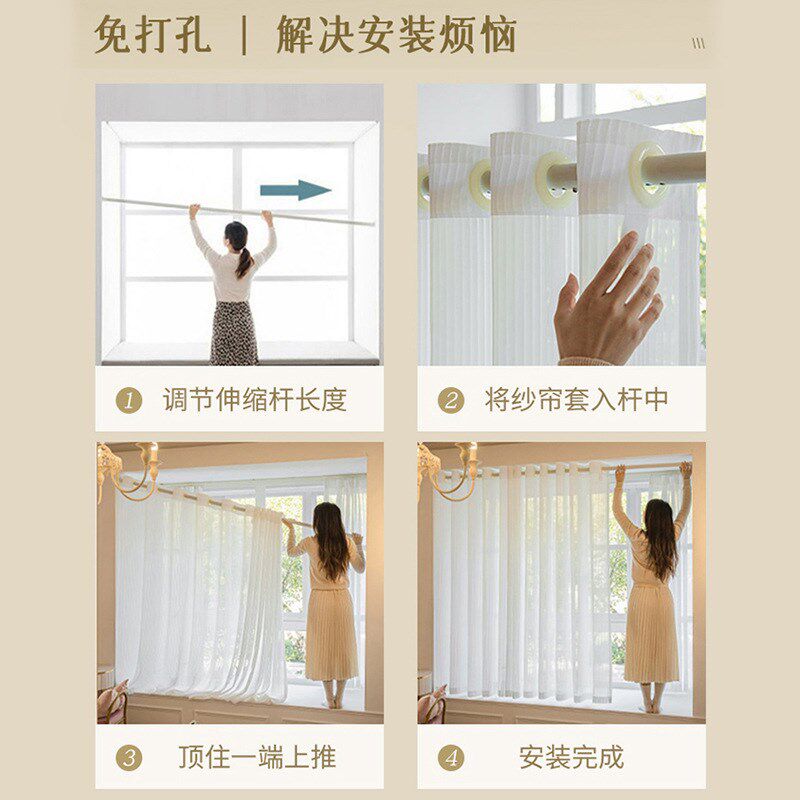 免打孔 | 解决安装烦恼

1 调节伸缩杆长度

2 将纱帘套入杆中

3 顶住一端上推

4 安装完成