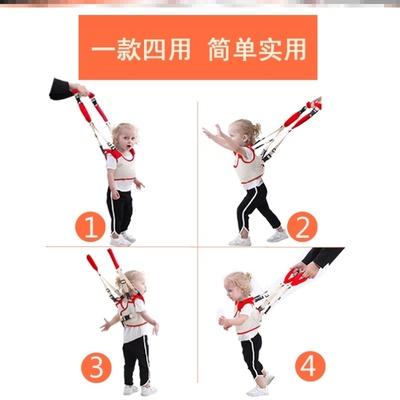 一款四用 简单实用

1

2

3

4