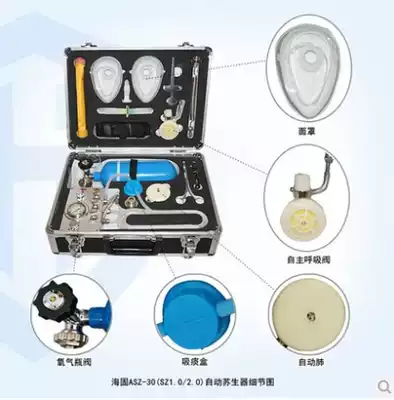 面罩

自主呼吸阀

氧气瓶阀

吸痰盒

自动肺

海固ASZ-30(SZ1.0/2.0)自动苏生器细节图