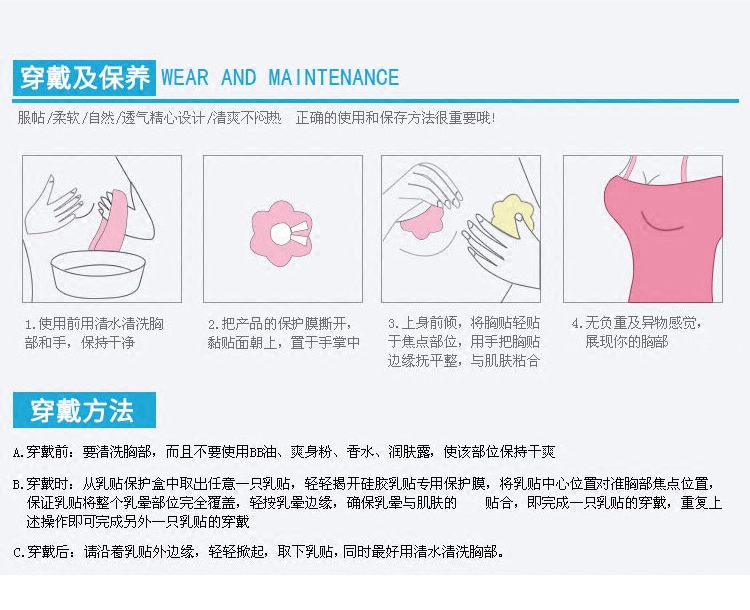 穿戴及保养 WEAR AND MAINTENANCE

服帖/柔软/自然/透气精心设计/清爽不闷热 正确的使用和保存方法很重要哦!

1.使用前用清水清洗胸部和手，保持干净

2.把产品的保护膜撕开，黏贴面朝上，置于手掌中

3.上身前倾，将胸贴轻贴于焦点部位，用手把胸贴边缘抚平整，与肌肤粘合

4.无负重及异物感觉，展现你的胸部

穿戴方法

A.穿戴前：要清洗胸部，而且不要使用BB油、爽身粉、香水、润肤露，使该部位保持干爽

B.穿戴时：从乳贴保护盒中取出任意一只乳贴，轻轻揭开硅胶乳贴专用保护膜，将乳贴中心位置对准胸部焦点位置，保证乳贴将整个乳晕部位完全覆盖，轻按乳晕边缘，确保乳晕与肌肤的 贴合，即完成一只乳贴的穿戴，重复上述操作即可完成另外一只乳贴的穿戴

C.穿戴后：请沿着乳贴外边缘，轻轻掀起，取下乳贴，同时最好用清水清洗胸部。