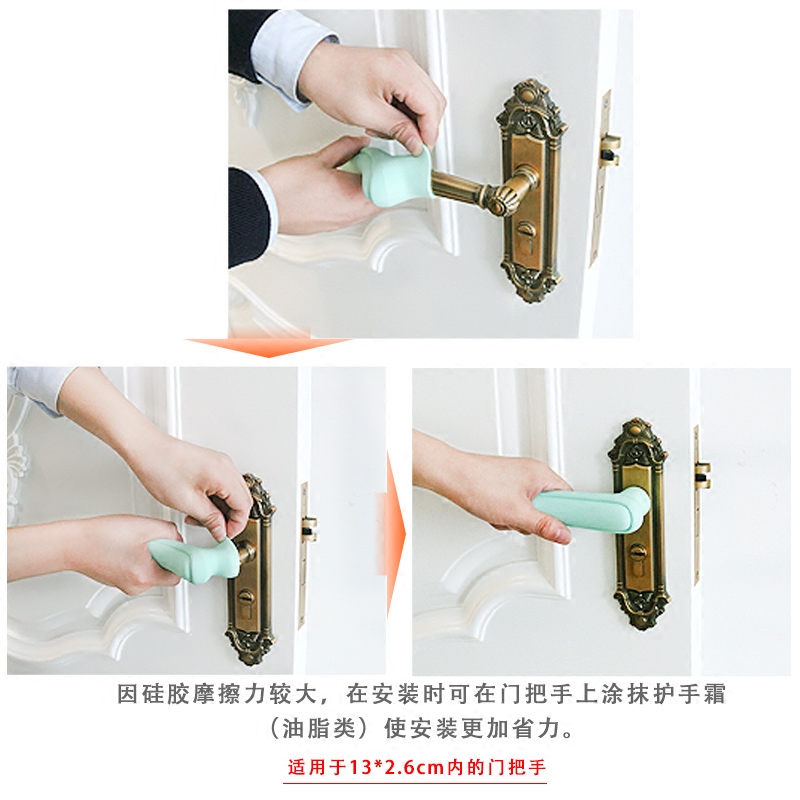 因硅胶摩擦力较大，在安装时可在门把手上涂抹护手霜（油脂类）使安装更加省力。

适用于13*2.6cm内的门把手