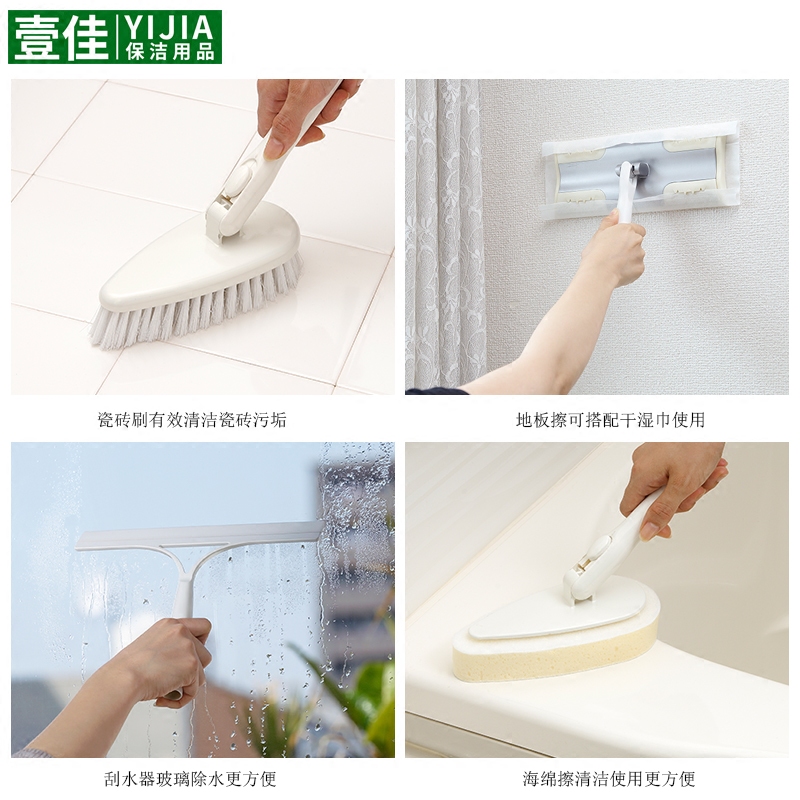 壹佳 YIJIA
保洁用品

瓷砖刷有效清洁瓷砖污垢

地板擦可搭配干湿巾使用

刮水器玻璃除水更方便

海绵擦清洁使用更方便