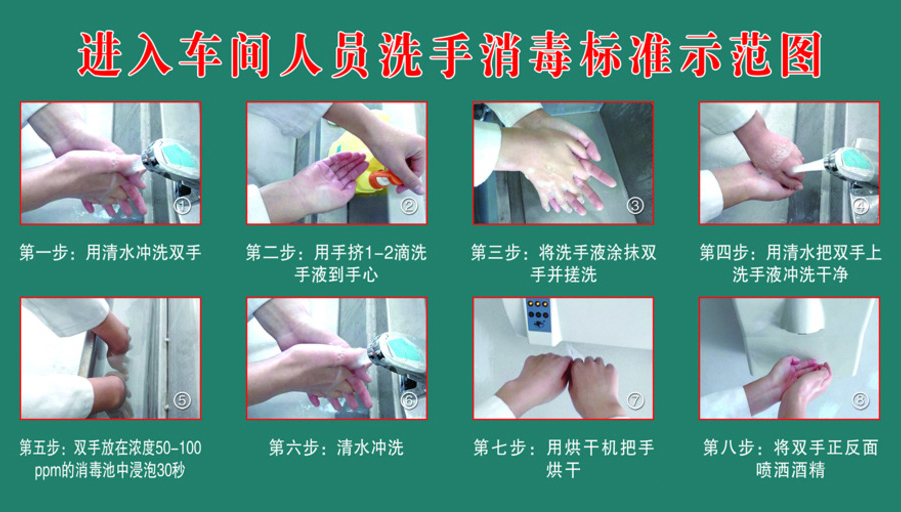 进入车间人员洗手消毒标准示范图

①

第一步：用清水冲洗双手

②

第二步：用手挤1-2滴洗手液到手心

③

第三步：将洗手液涂抹双手并搓洗

④

第四步：用清水把双手上洗手液冲洗干净

⑤

第五步：双手放在浓度50-100ppm的消毒池中浸泡30秒

⑥

第六步：清水冲洗

⑦

第七步：用烘干机把手烘干

⑧

第八步：将双手正反面喷洒酒精