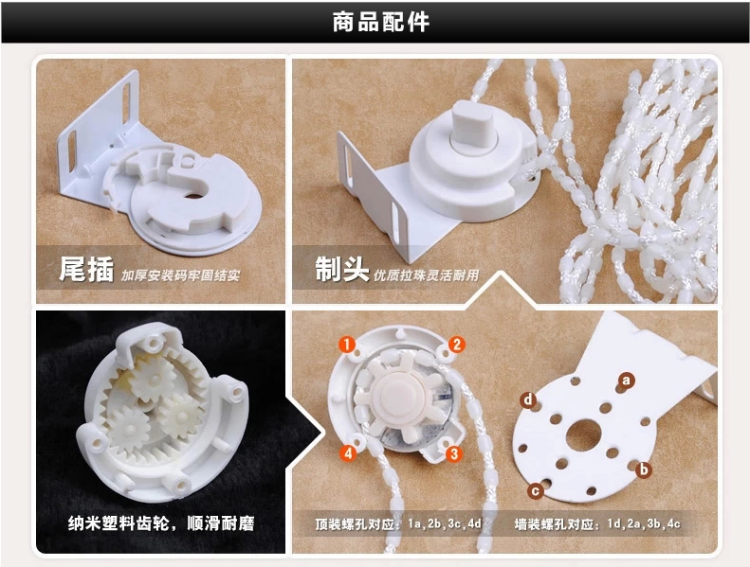 商品配件

尾插 加厚安装码牢固结实

制头 优质拉珠灵活耐用

纳米塑料齿轮，顺滑耐磨

1 2 3 4

a b c d

顶装螺孔对应：1a,2b,3c,4d

墙装螺孔对应：1d,2a,3b,4c