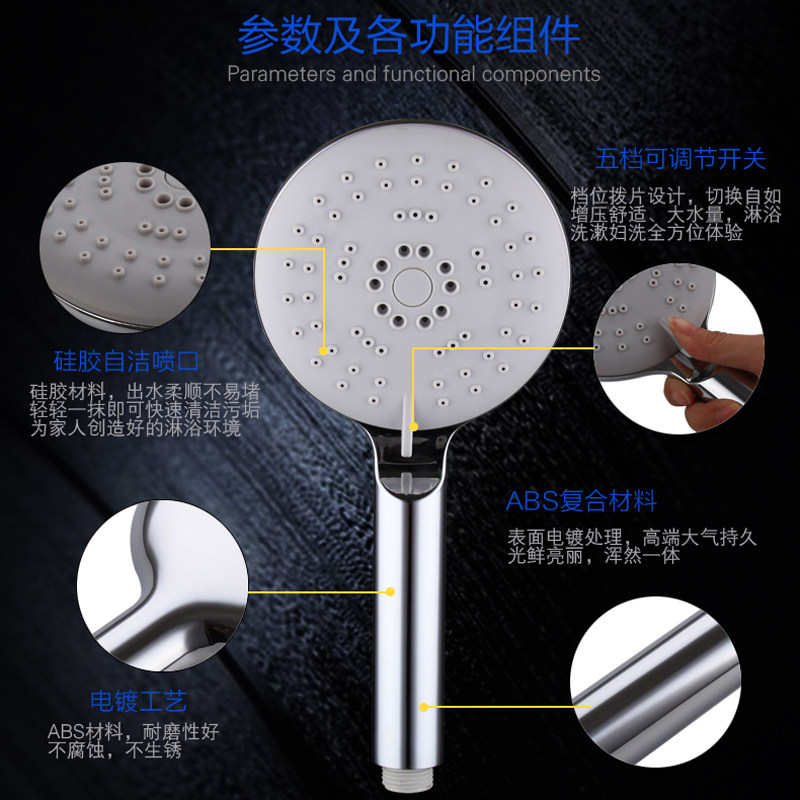 参数及各功能组件
Parameters and functional components

五档可调节开关
档位拨片设计，切换自如
增压舒适、大水量，淋浴
洗漱妇洗全方位体验

硅胶自洁喷口
硅胶材料，出水柔顺不易堵
轻轻一抹即可快速清洁污垢
为家人创造好的淋浴环境

ABS复合材料
表面电镀处理，高端大气持久
光鲜亮丽，浑然一体

电镀工艺
ABS材料，耐磨性好
不腐蚀，不生锈