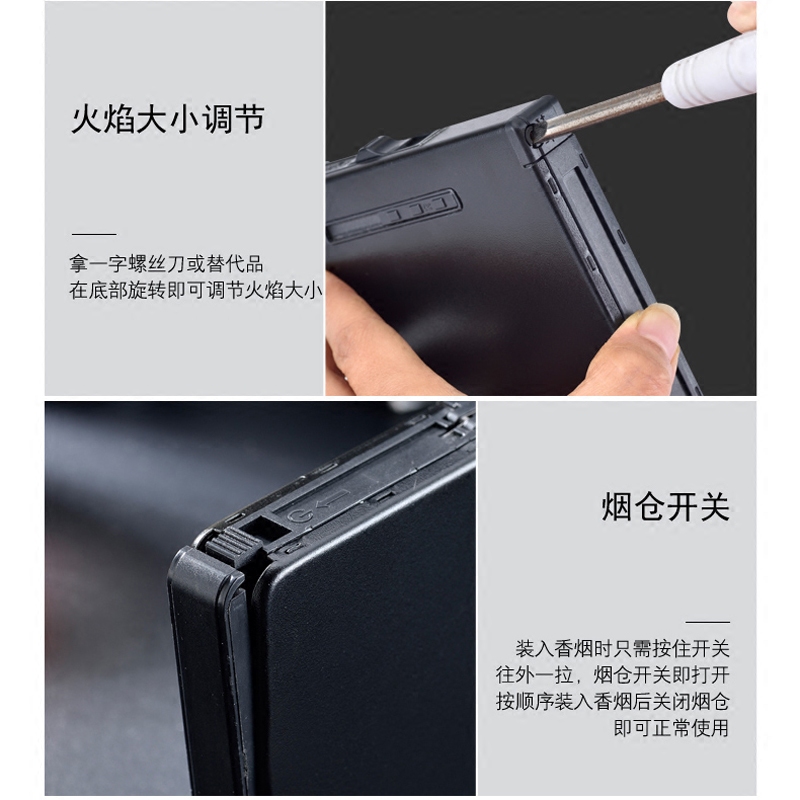 火焰大小调节

拿一字螺丝刀或替代品
在底部旋转即可调节火焰大小

烟仓开关

装入香烟时只需按住开关
往外一拉，烟仓开关即打开
按顺序装入香烟后关闭烟仓
即可正常使用