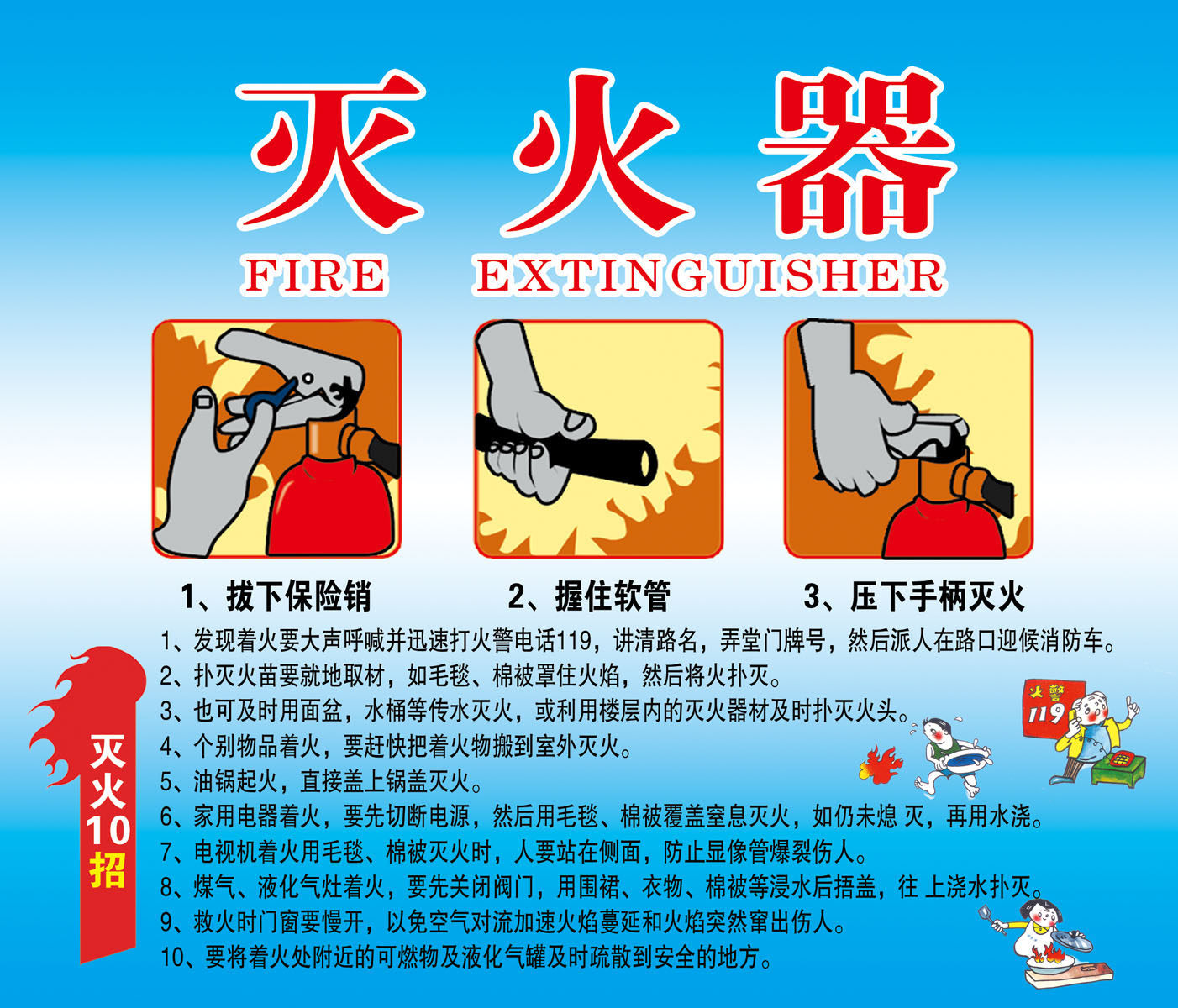 灭火器
FIRE EXTINGUISHER

1、拔下保险销
2、握住软管
3、压下手柄灭火

灭火10招

1、发现着火要大声呼喊并迅速打火警电话119，讲清路名，弄堂门牌号，然后派人在路口迎候消防车。
2、扑灭火苗要就地取材，如毛毯、棉被罩住火焰，然后将火扑灭。
3、也可及时用面盆，水桶等传水灭火，或利用楼层内的灭火器材及时扑灭火头。
4、个别物品着火，要赶快把着火物搬到室外灭火。
5、油锅起火，直接盖上锅盖灭火。
6、家用电器着火，要先切断电源，然后用毛毯、棉被覆盖窒息灭火，如仍未熄 灭，再用水浇。
7、电视机着火用毛毯、棉被灭火时，人要站在侧面，防止显像管爆裂伤人。
8、煤气、液化气灶着火，要先关闭阀门，用围裙、衣物、棉被等浸水后捂盖，往 上浇水扑灭。
9、救火时门窗要慢开，以免空气对流加速火焰蔓延和火焰突然窜出伤人。
10、要将着火处附近的可燃物及液化气罐及时疏散到安全的地方。

火警
119