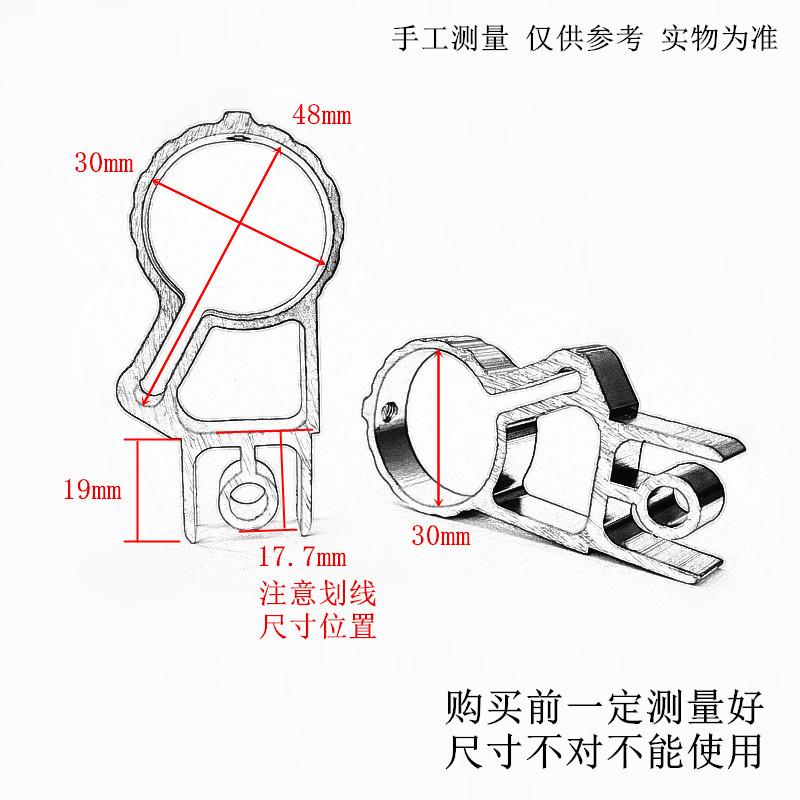 手工测量 仅供参考 实物为准

48mm

30mm

19mm

17.7mm
注意划线
尺寸位置

30mm

购买前一定测量好
尺寸不对不能使用