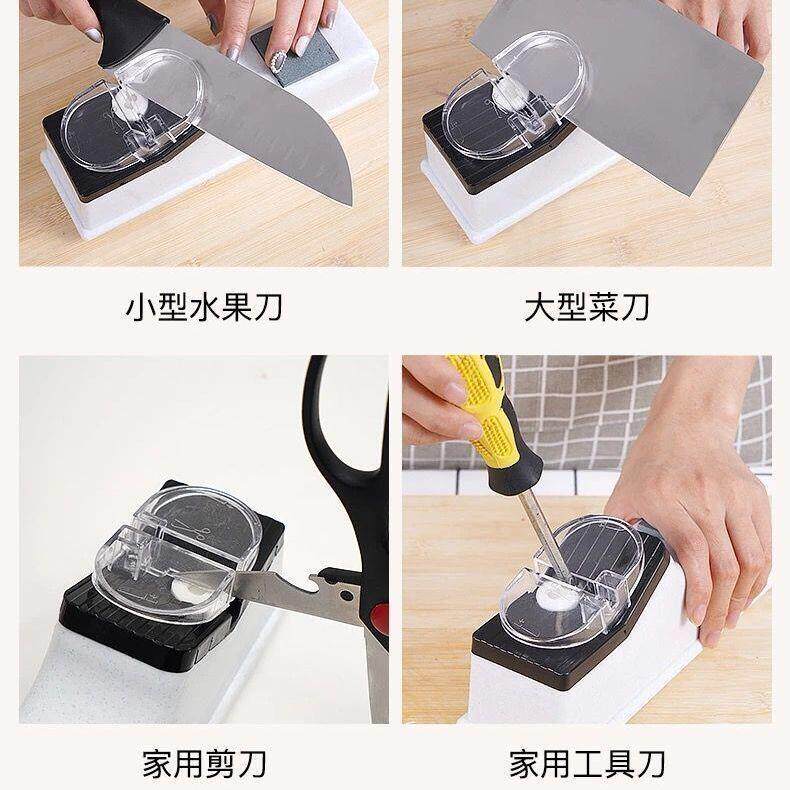 小型水果刀

大型菜刀

家用剪刀

家用工具刀