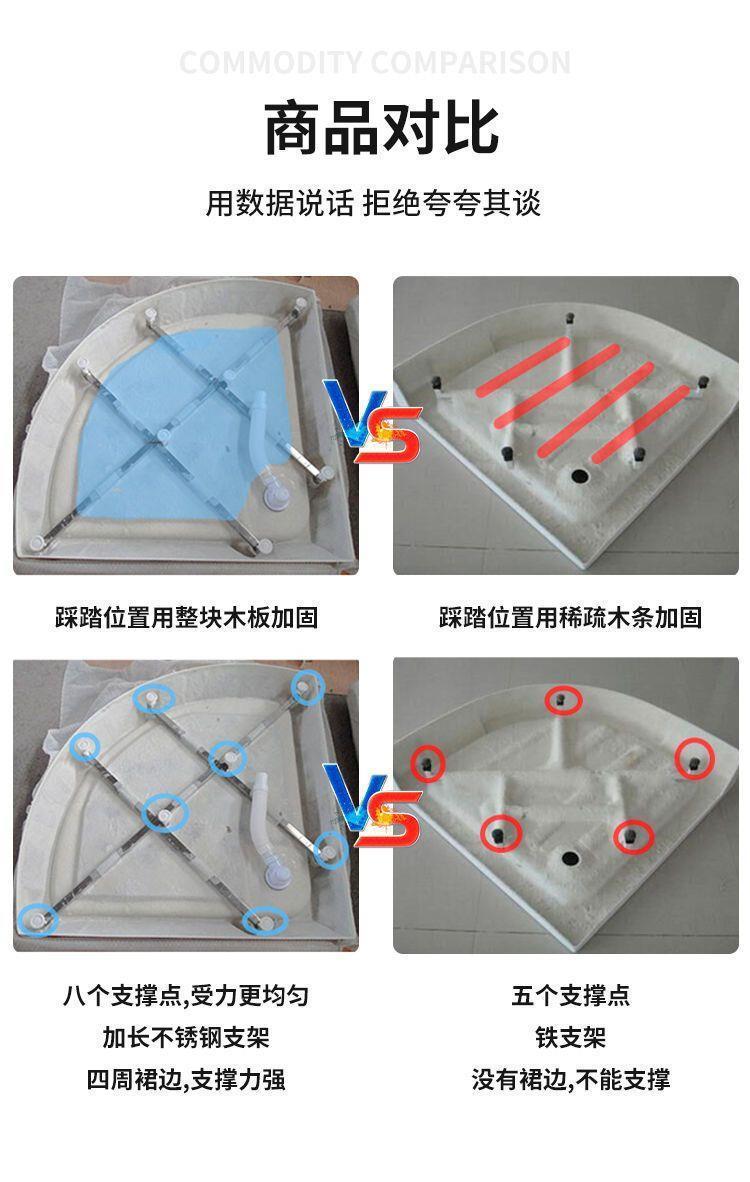 COMMODITY COMPARISON

商品对比

用数据说话 拒绝夸夸其谈

VS

踩踏位置用整块木板加固

踩踏位置用稀疏木条加固

VS

八个支撑点,受力更均匀
加长不锈钢支架
四周裙边,支撑力强

五个支撑点
铁支架
没有裙边,不能支撑