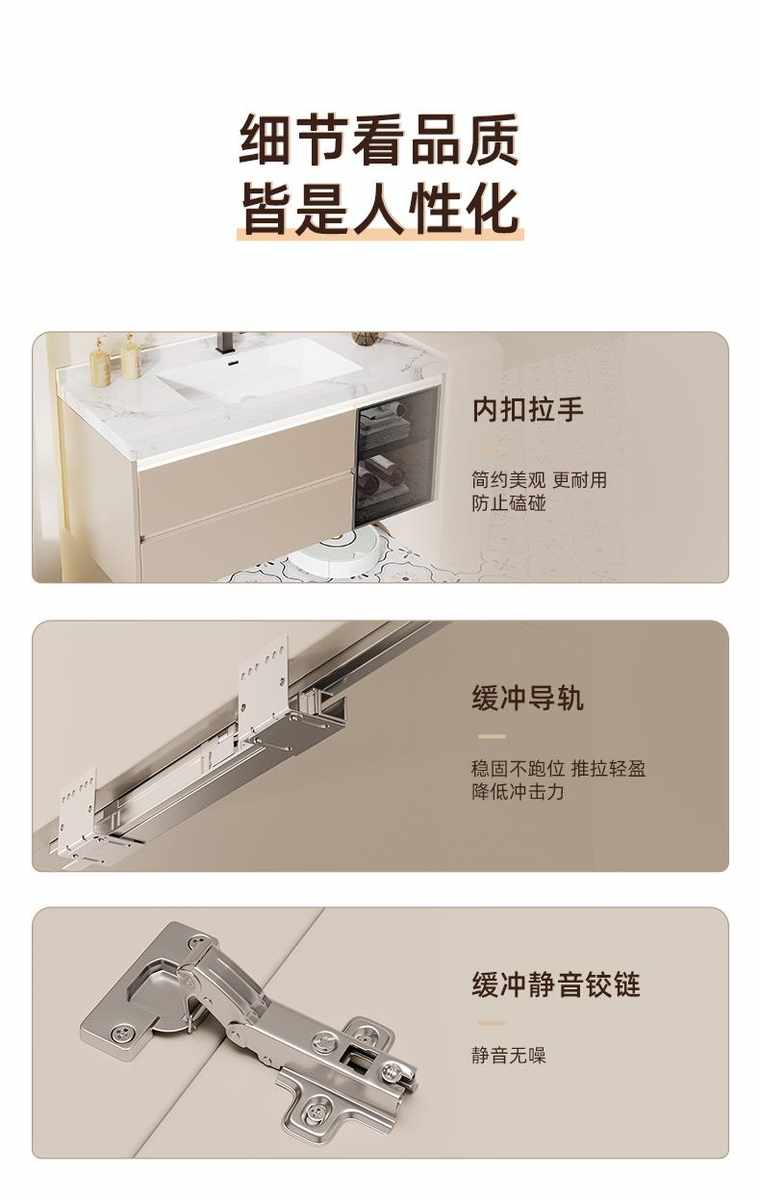 细节看品质
皆是人性化

内扣拉手

简约美观 更耐用
防止磕碰

缓冲导轨

稳固不跑位 推拉轻盈
降低冲击力

缓冲静音铰链

静音无噪