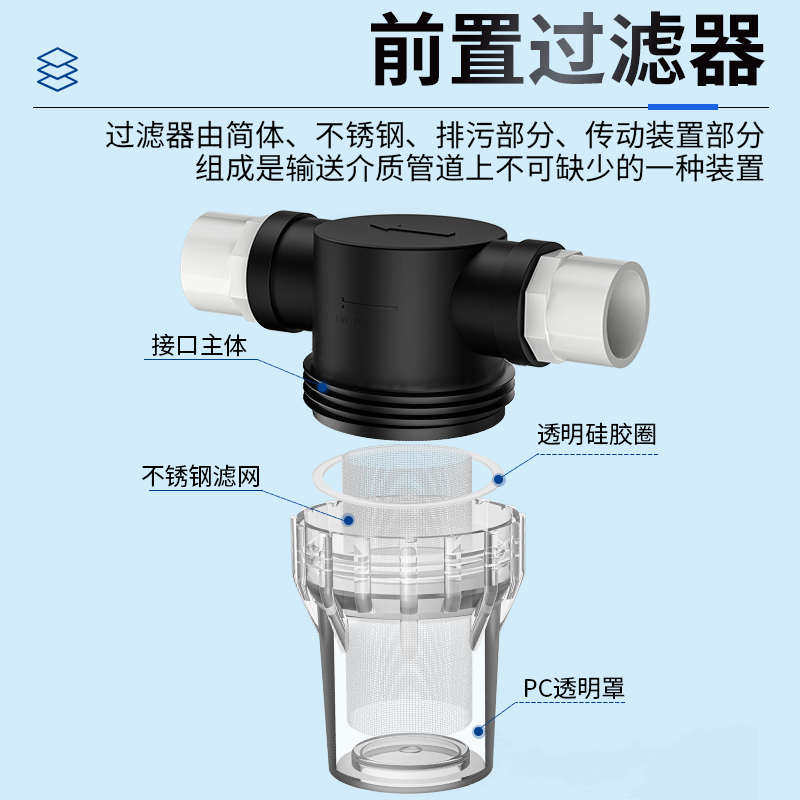 前置过滤器

过滤器由简体、不锈钢、排污部分、传动装置部分组成是输送介质管道上不可缺少的一种装置

接口主体

透明硅胶圈

不锈钢滤网

PC透明罩