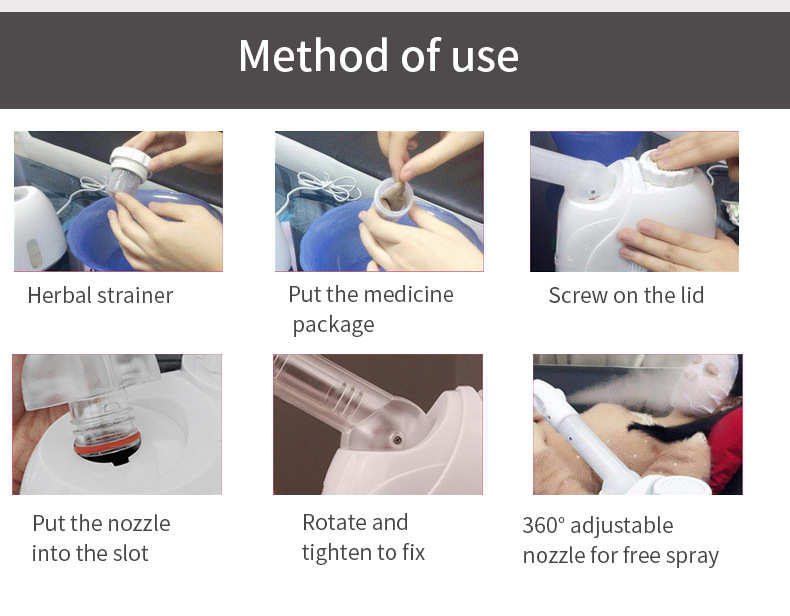 Method of use

Herbal strainer

Put the medicine package

Screw on the lid

Put the nozzle into the slot

Rotate and tighten to fix

360° adjustable nozzle for free spray