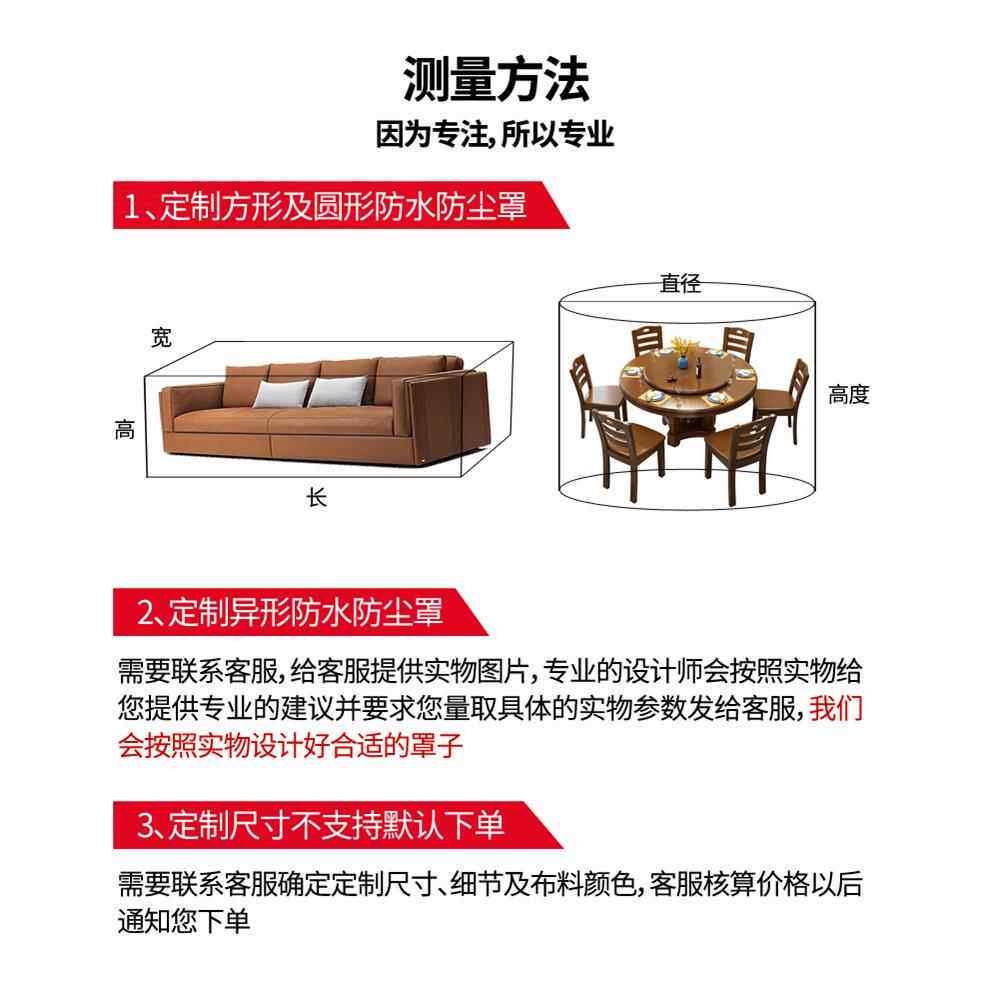 测量方法
因为专注,所以专业

1、定制方形及圆形防水防尘罩

宽
高
长

直径
高度

2、定制异形防水防尘罩

需要联系客服,给客服提供实物图片,专业的设计师会按照实物给您提供专业的建议并要求您量取具体的实物参数发给客服,我们会按照实物设计好合适的罩子

3、定制尺寸不支持默认下单

需要联系客服确定定制尺寸、细节及布料颜色,客服核算价格以后通知您下单