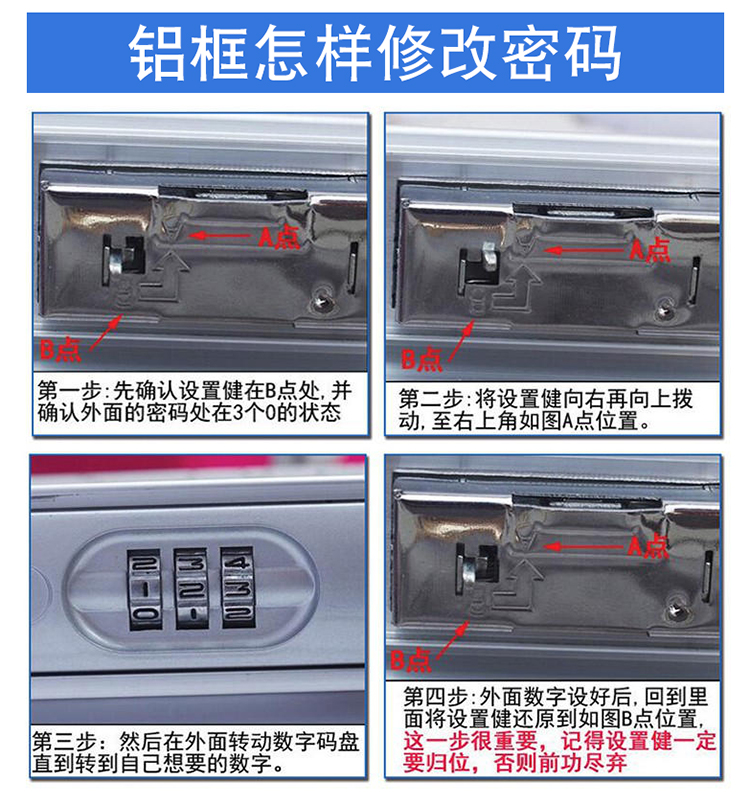 铝框怎样修改密码

A点

B点

第一步:先确认设置健在B点处,并确认外面的密码处在3个0的状态

A点

B点

第二步:将设置健向右再向上拨动,至右上角如图A点位置。

2 3 4
1 2 3
0 1 2

第三步:然后在外面转动数字码盘直到转到自己想要的数字。

A点

B点

第四步:外面数字设好后,回到里面将设置健还原到如图B点位置,这一步很重要,记得设置健一定要归位,否则前功尽弃