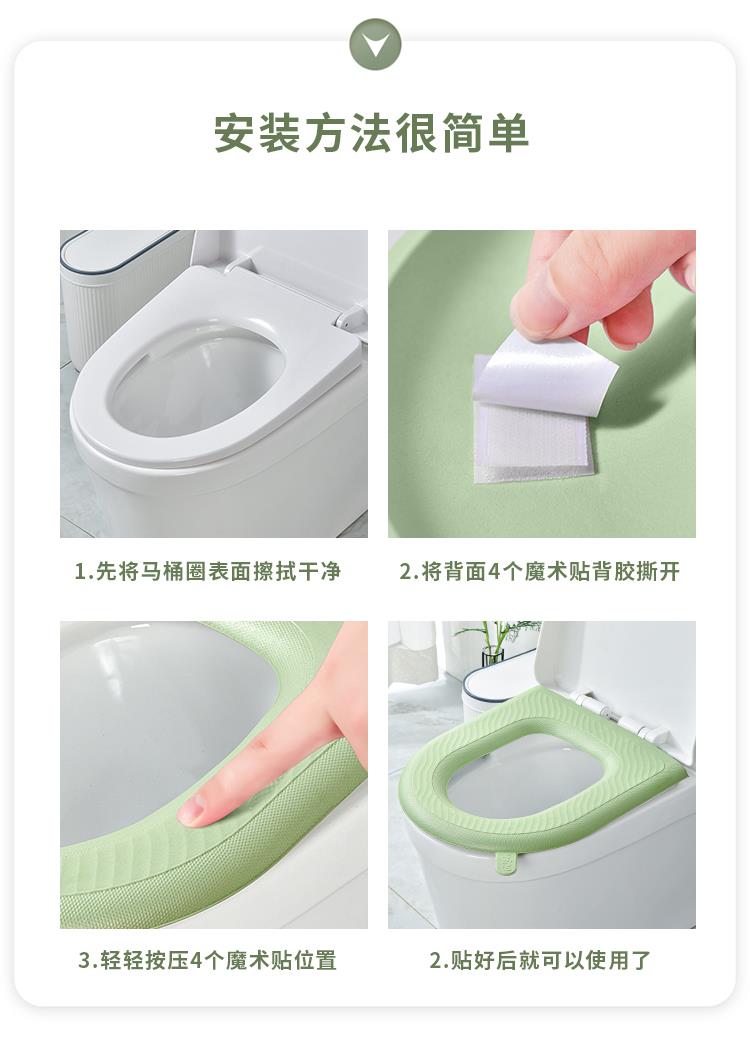 安装方法很简单

1.先将马桶圈表面擦拭干净

2.将背面4个魔术贴背胶撕开

3.轻轻按压4个魔术贴位置

2.贴好后就可以使用了