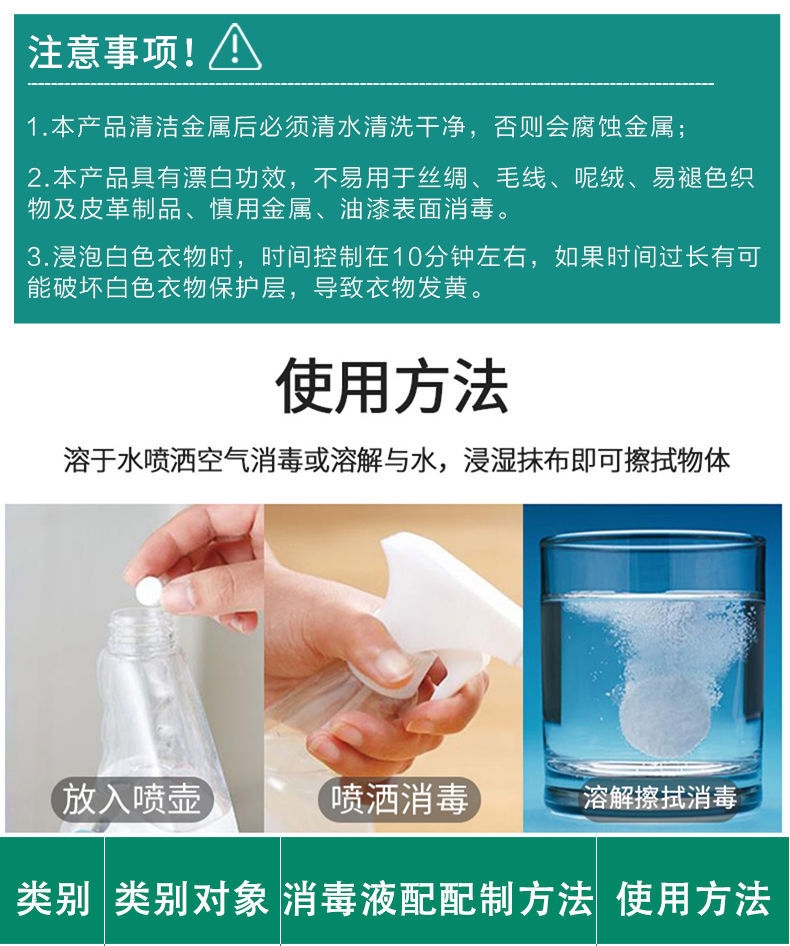 注意事项！

1.本产品清洁金属后必须清水清洗干净，否则会腐蚀金属；

2.本产品具有漂白功效，不易用于丝绸、毛线、呢绒、易褪色织物及皮革制品、慎用金属、油漆表面消毒。

3.浸泡白色衣物时，时间控制在10分钟左右，如果时间过长有可能破坏白色衣物保护层，导致衣物发黄。

使用方法

溶于水喷洒空气消毒或溶解与水，浸湿抹布即可擦拭物体

放入喷壶

喷洒消毒

溶解擦拭消毒

| 类别 | 类别对象 | 消毒液配配制方法 | 使用方法 |
|---|---|---|---|