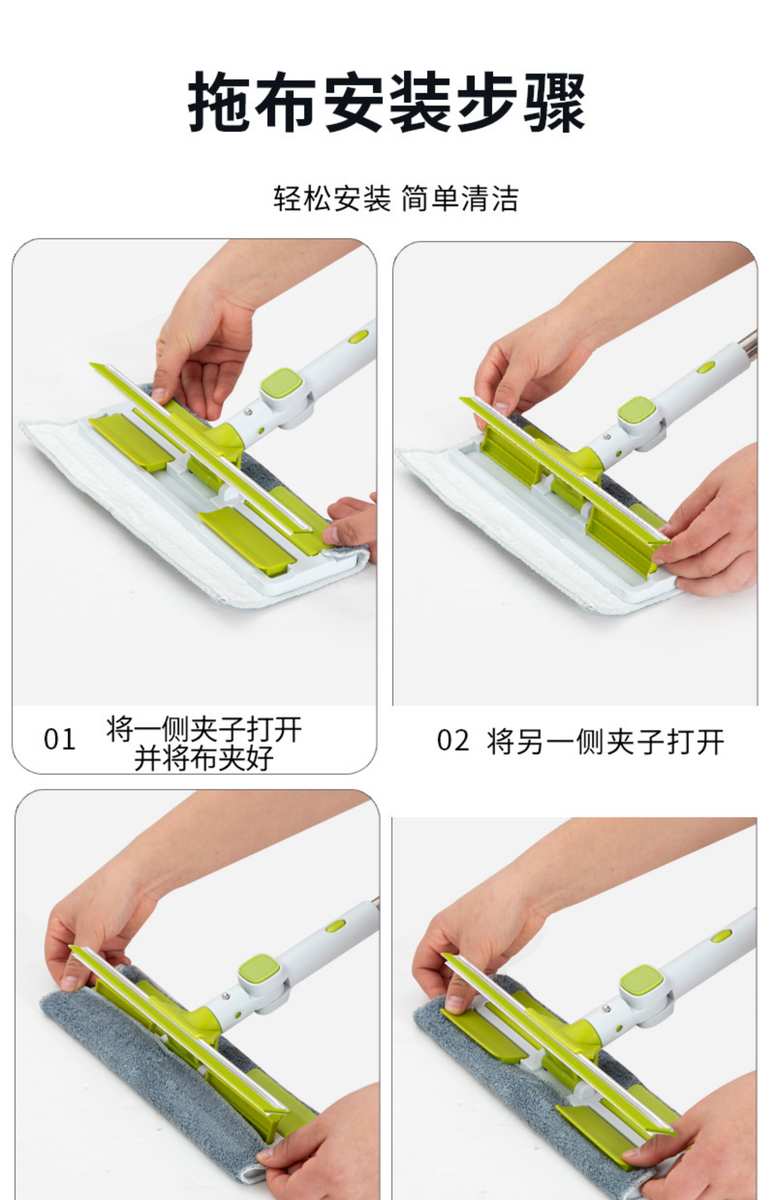 拖布安装步骤

轻松安装 简单清洁

01 将一侧夹子打开并将布夹好

02 将另一侧夹子打开