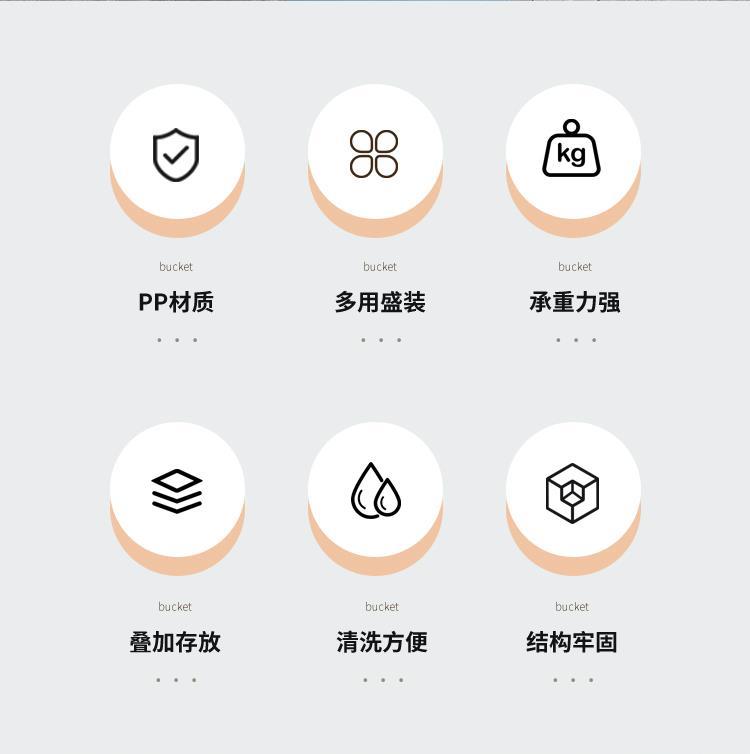 kg

bucket
PP材质

bucket
多用盛装

bucket
承重力强

bucket
叠加存放

bucket
清洗方便

bucket
结构牢固