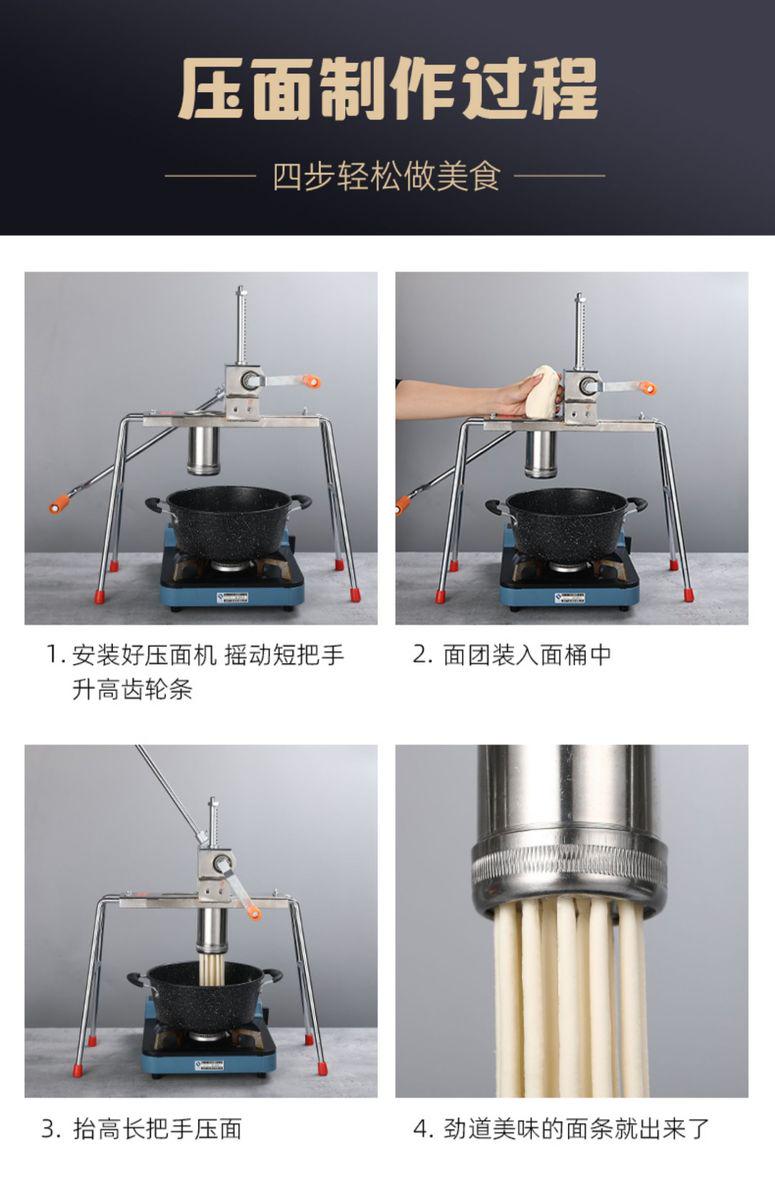 压面制作过程

四步轻松做美食

1. 安装好压面机 摇动短把手升高齿轮条

2. 面团装入面桶中

3. 抬高长把手压面

4. 劲道美味的面条就出来了