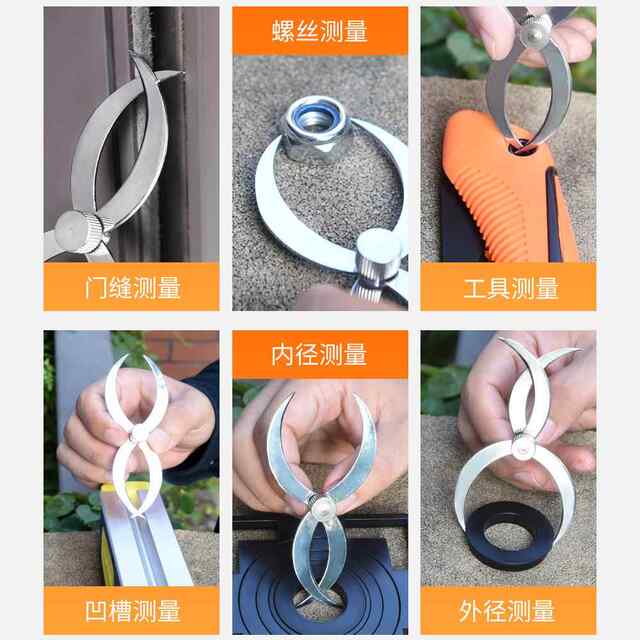 门缝测量

螺丝测量

工具测量

凹槽测量

内径测量

外径测量