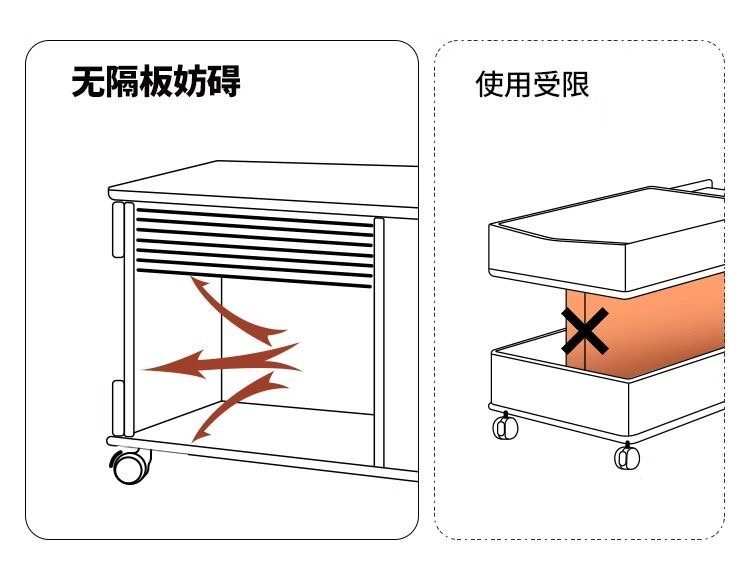 无隔板妨碍

使用受限