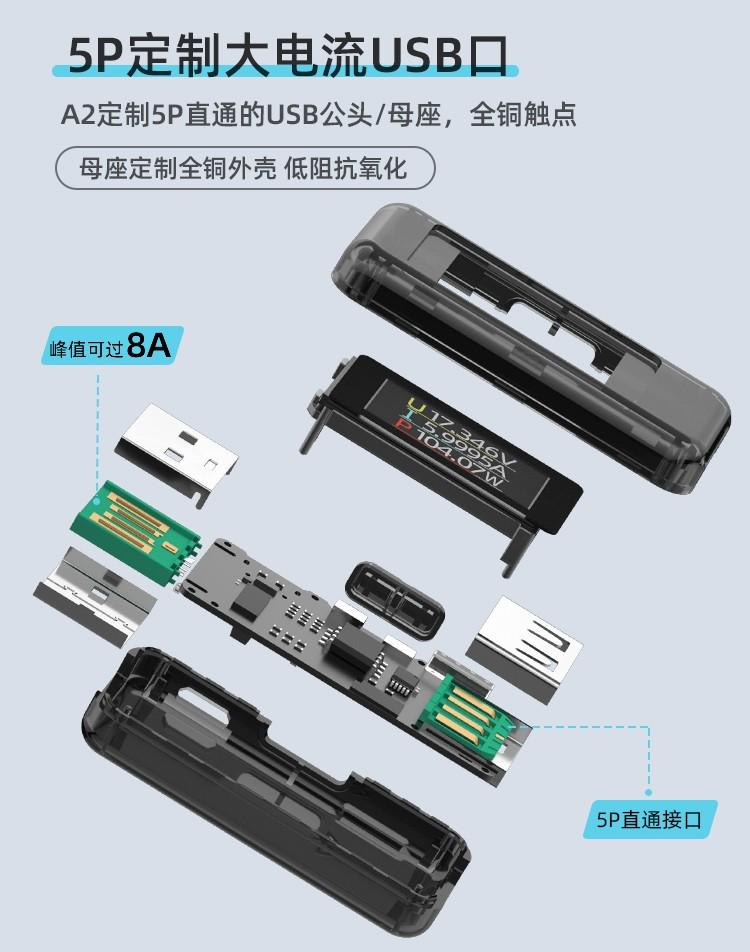 5P定制大电流USB口

A2定制5P直通的USB公头/母座，全铜触点

母座定制全铜外壳 低阻抗氧化

峰值可过8A

U 17.346V
I 5.9995A
P 104.07W

5P直通接口