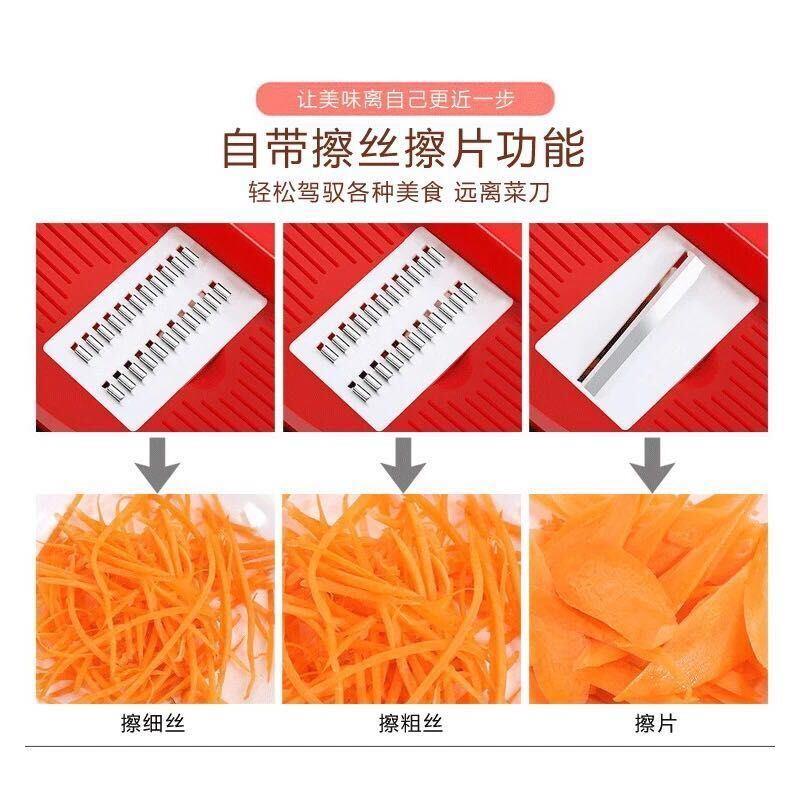 让美味离自己更近一步

自带擦丝擦片功能

轻松驾驭各种美食 远离菜刀

擦细丝

擦粗丝

擦片