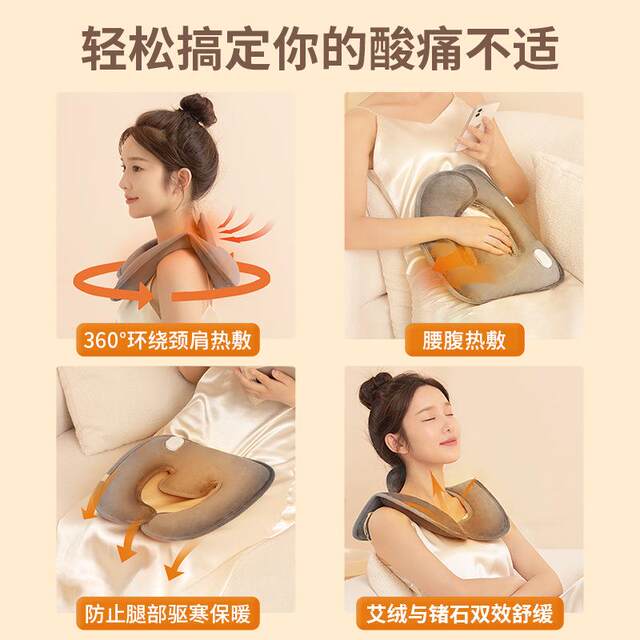 轻松搞定你的酸痛不适

360°环绕颈肩热敷

腰腹热敷

防止腿部驱寒保暖

艾绒与锗石双效舒缓