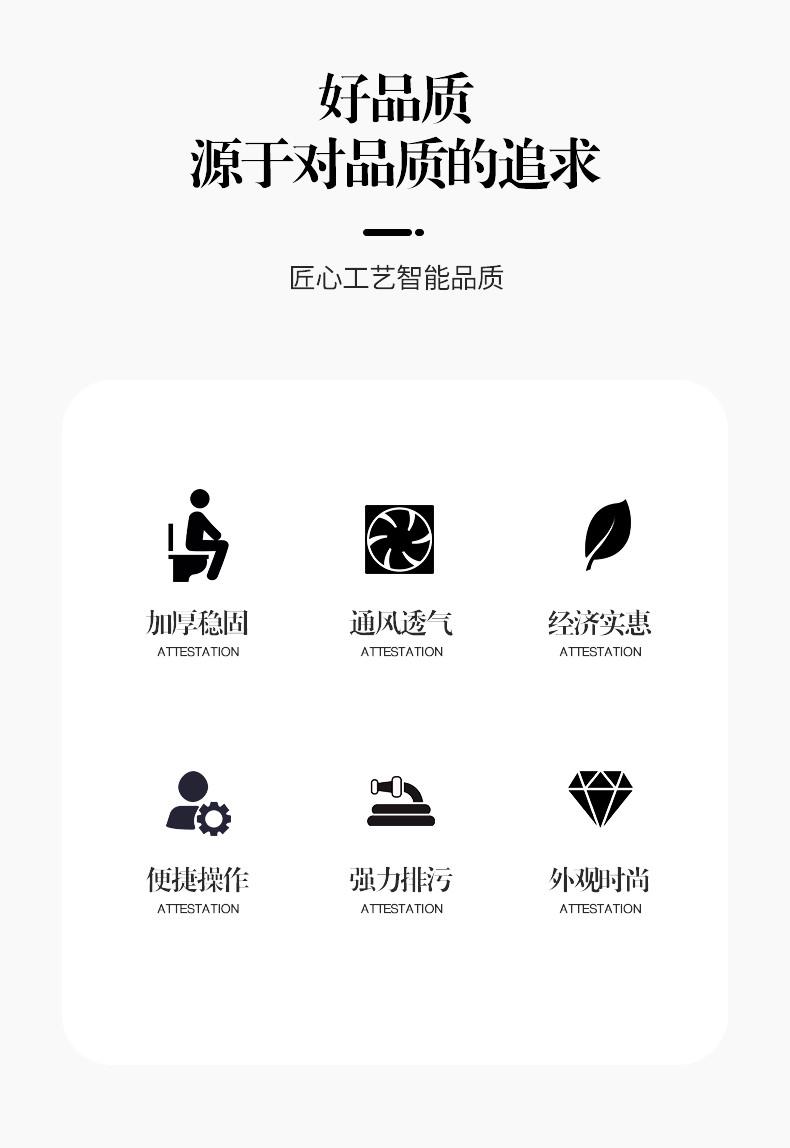 好品质
源于对品质的追求

匠心工艺智能品质

加厚稳固
ATTESTATION

通风透气
ATTESTATION

经济实惠
ATTESTATION

便捷操作
ATTESTATION

强力排污
ATTESTATION

外观时尚
ATTESTATION