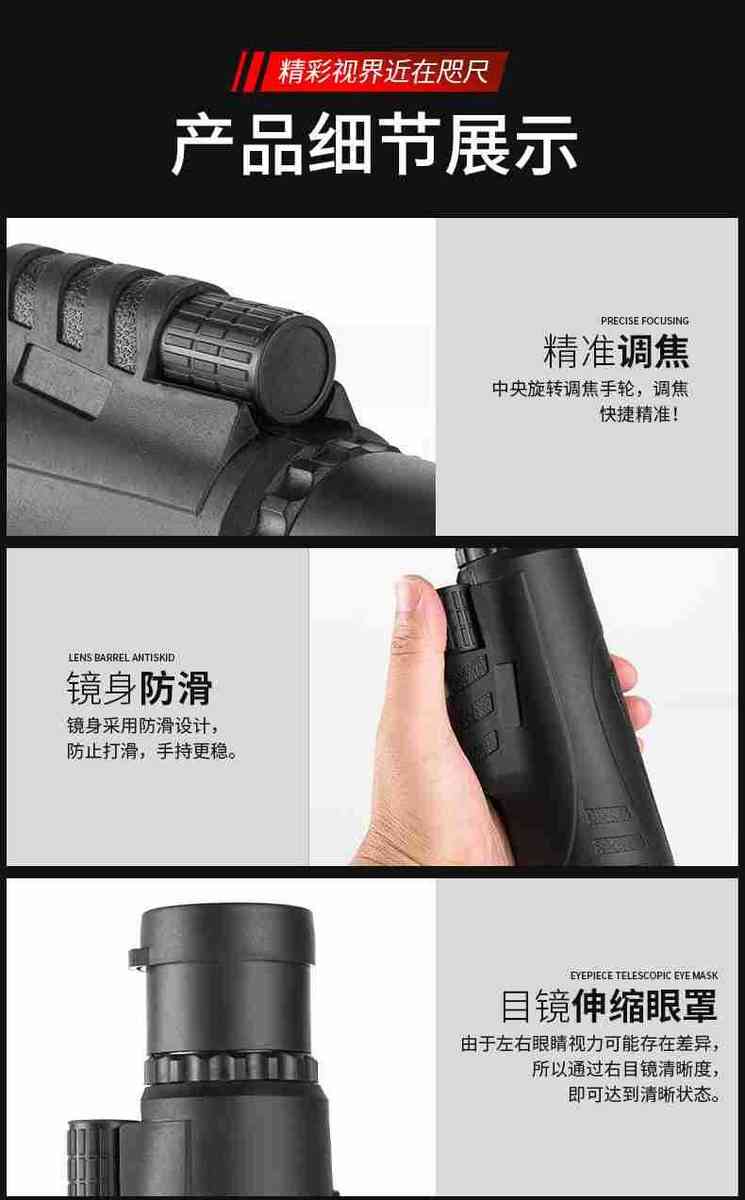 精彩视界近在咫尺

产品细节展示

PRECISE FOCUSING

精准调焦

中央旋转调焦手轮，调焦快捷精准！

LENS BARREL ANTISKID

镜身防滑

镜身采用防滑设计，防止打滑，手持更稳。

EYEPIECE TELESCOPIC EYE MASK

目镜伸缩眼罩

由于左右眼睛视力可能存在差异，所以通过右目镜清晰度，即可达到清晰状态。