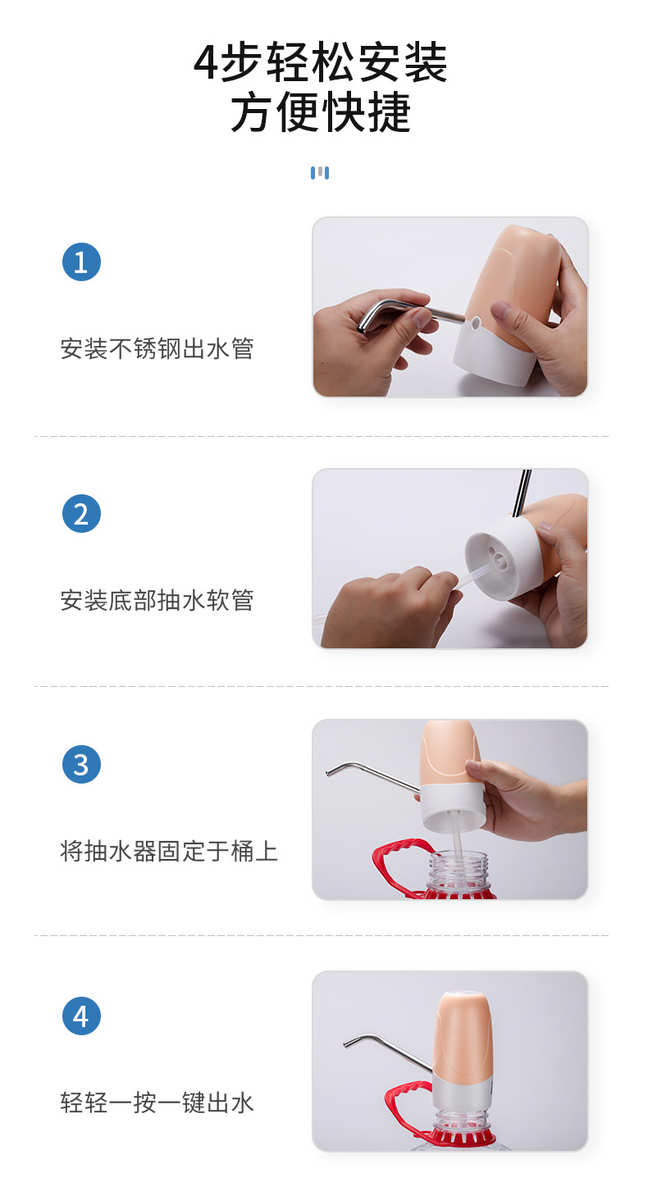 4步轻松安装
方便快捷

1

安装不锈钢出水管

2

安装底部抽水软管

3

将抽水器固定于桶上

4

轻轻一按一键出水