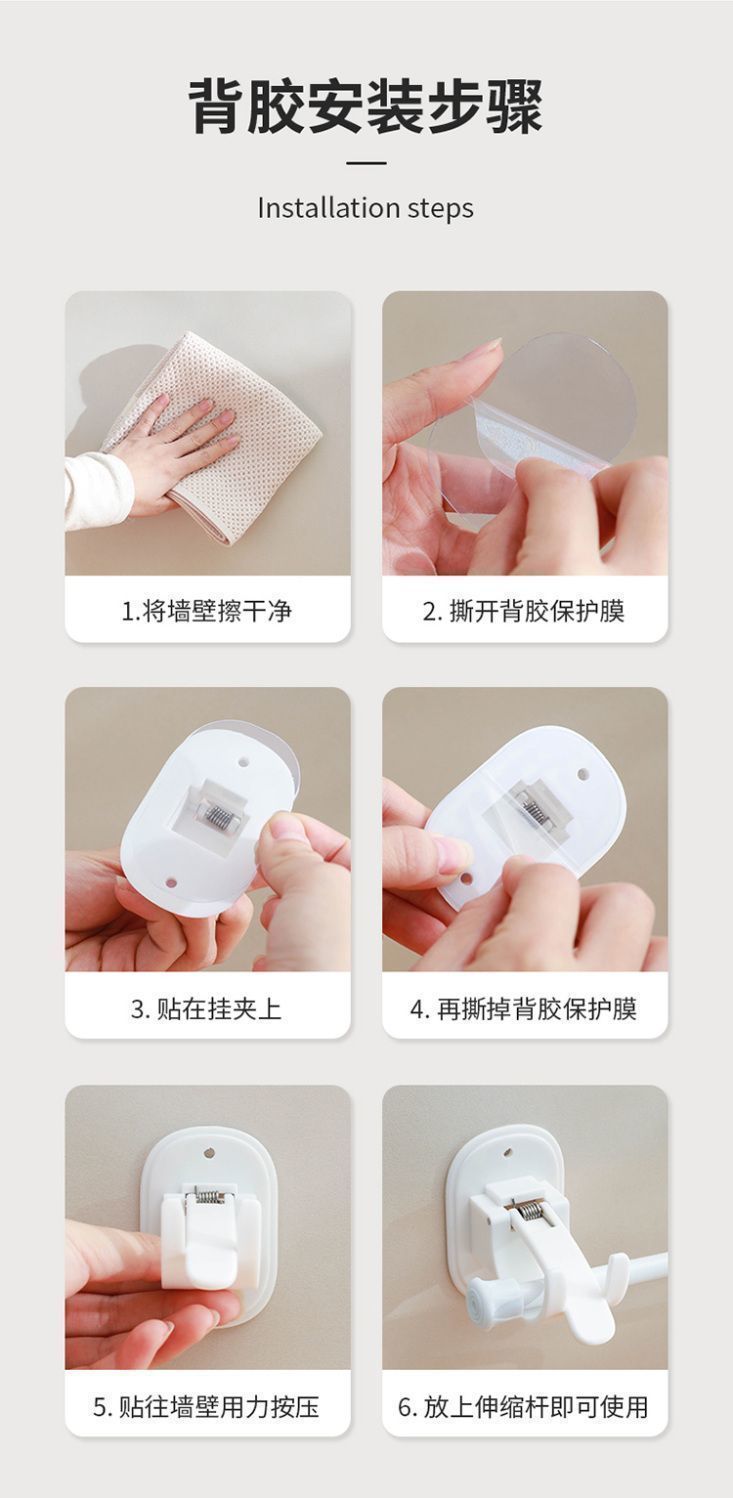 背胶安装步骤

Installation steps

1.将墙壁擦干净

2. 撕开背胶保护膜

3. 贴在挂夹上

4. 再撕掉背胶保护膜

5. 贴往墙壁用力按压

6. 放上伸缩杆即可使用