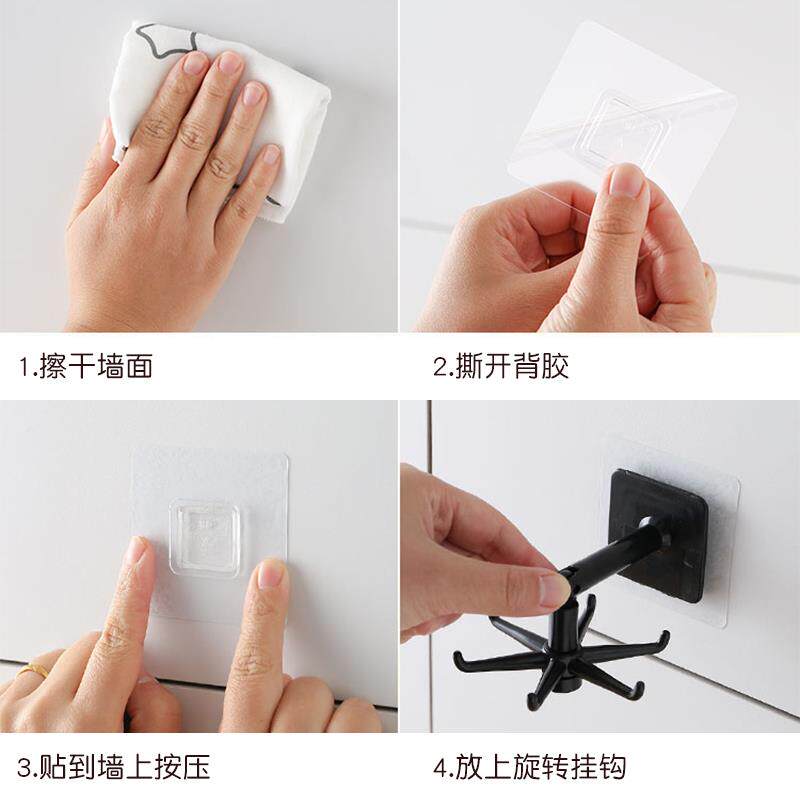 1.擦干墙面

2.撕开背胶

3.贴到墙上按压

4.放上旋转挂钩