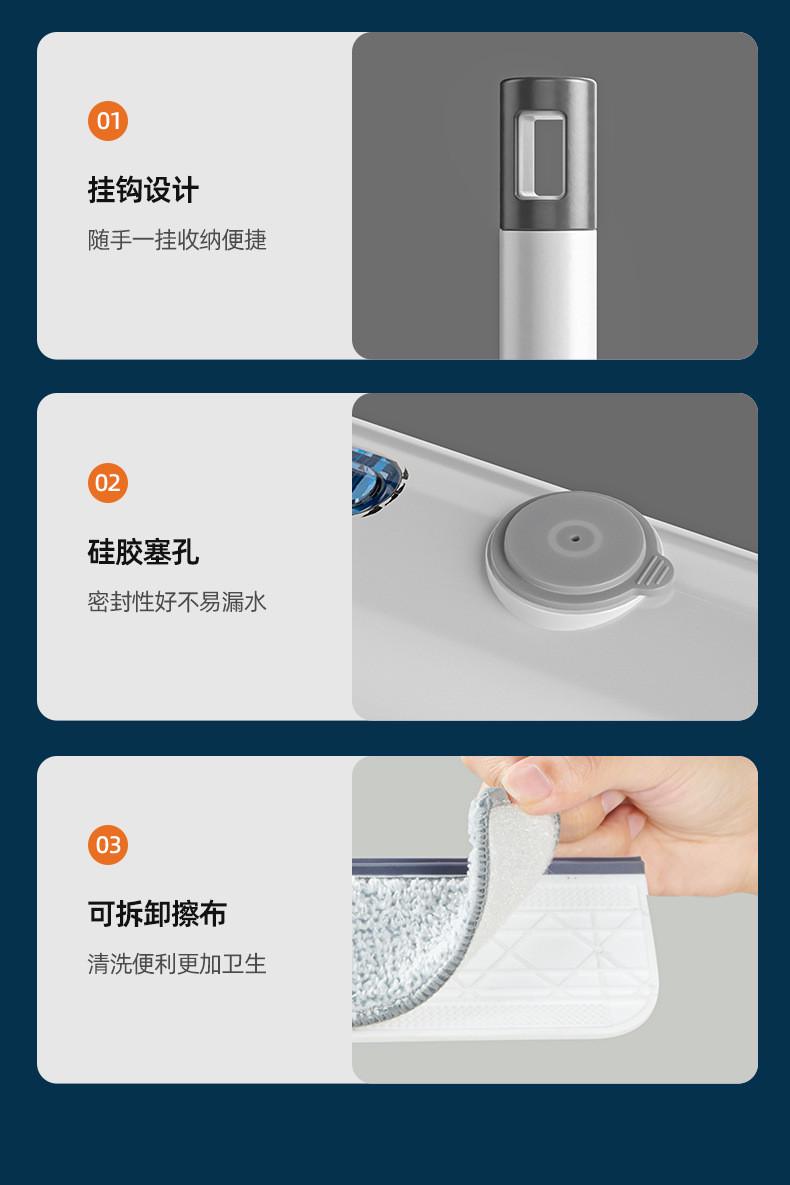 01

挂钩设计

随手一挂收纳便捷

02

硅胶塞孔

密封性好不易漏水

03

可拆卸擦布

清洗便利更加卫生