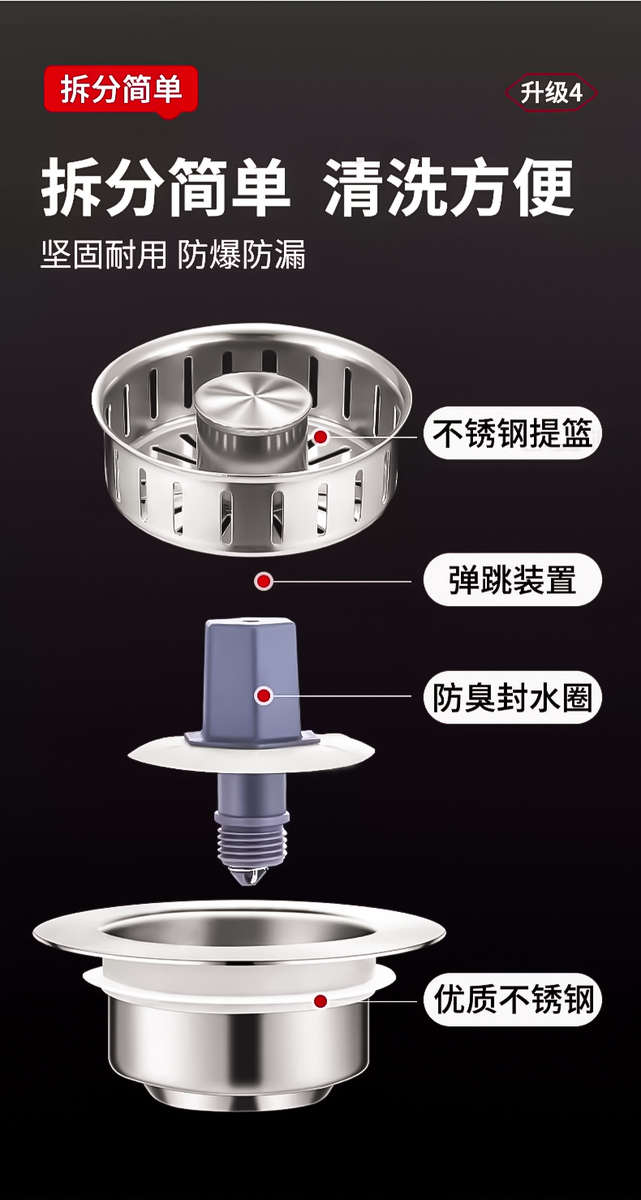 拆分简单

升级4

拆分简单 清洗方便

坚固耐用 防爆防漏

不锈钢提篮

弹跳装置

防臭封水圈

优质不锈钢