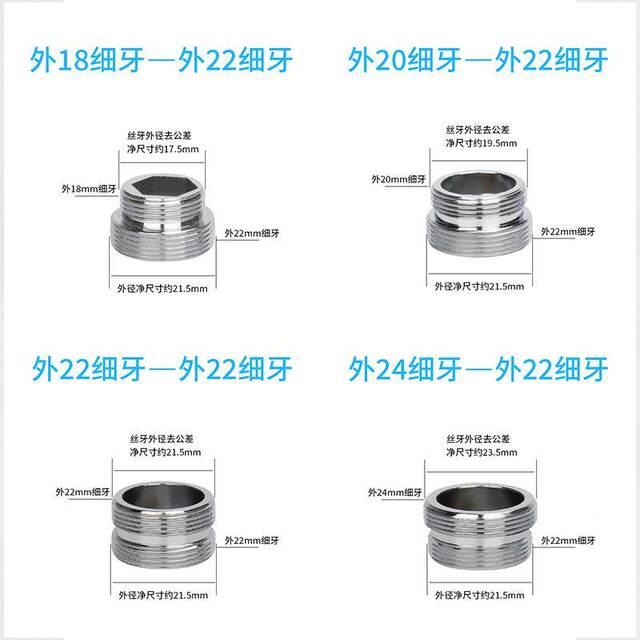 外18细牙—外22细牙

丝牙外径去公差
净尺寸约17.5mm

外18mm细牙

外22mm细牙

外径净尺寸约21.5mm

外20细牙—外22细牙

丝牙外径去公差
净尺寸约19.5mm

外20mm细牙

外22mm细牙

外径净尺寸约21.5mm

外22细牙—外22细牙

丝牙外径去公差
净尺寸约21.5mm

外22mm细牙

外22mm细牙

外径净尺寸约21.5mm

外24细牙—外22细牙

丝牙外径去公差
净尺寸约23.5mm

外24mm细牙

外22mm细牙

外径净尺寸约21.5mm