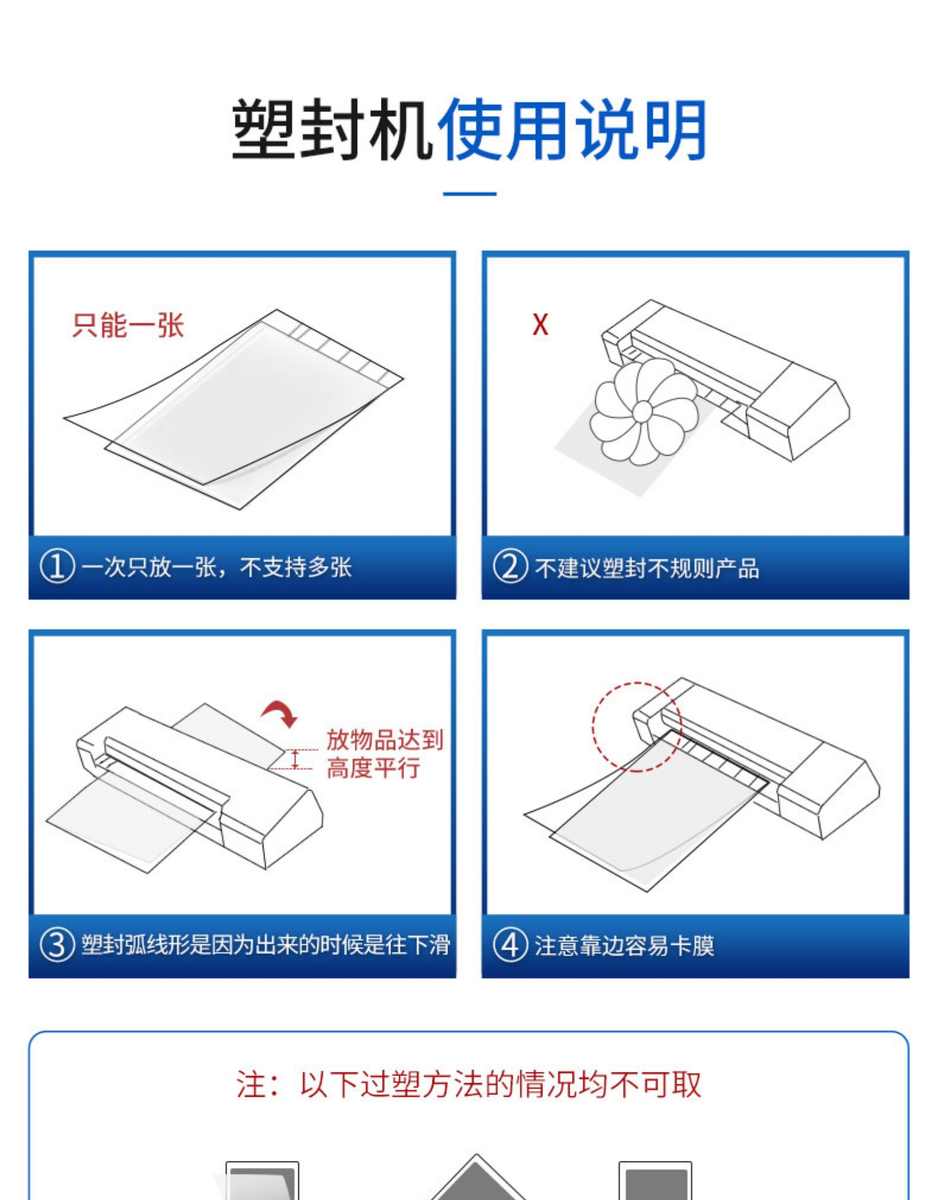 塑封机使用说明

只能一张

① 一次只放一张，不支持多张

X

② 不建议塑封不规则产品

放物品达到高度平行

③ 塑封弧线形是因为出来的时候是往下滑

④ 注意靠边容易卡膜

注：以下过塑方法的情况均不可取