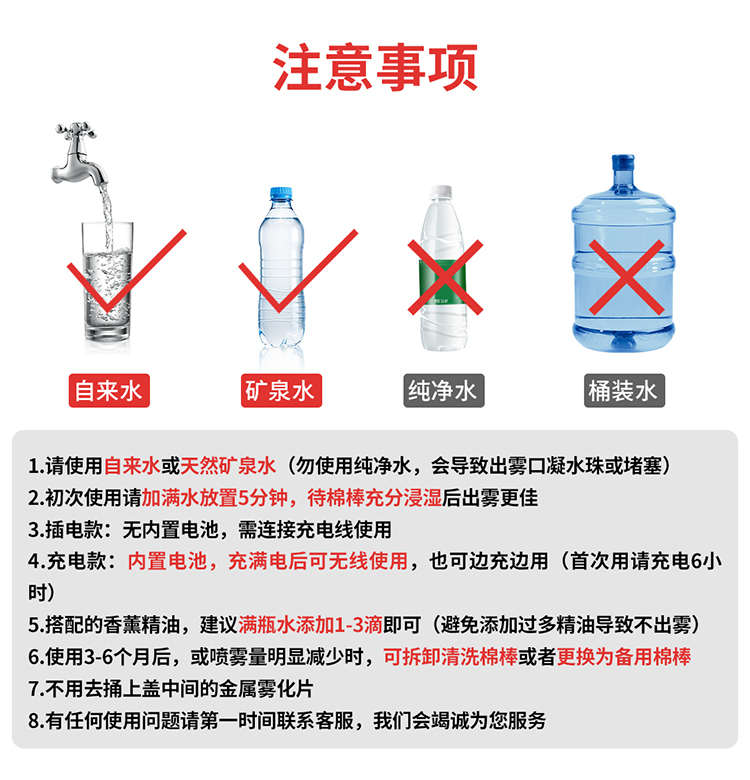 注意事项

自来水

矿泉水

纯净水

桶装水

1.请使用自来水或天然矿泉水（勿使用纯净水，会导致出雾口凝水珠或堵塞）

2.初次使用请加满水放置5分钟，待棉棒充分浸湿后出雾更佳

3.插电款：无内置电池，需连接充电线使用

4.充电款：内置电池，充满电后可无线使用，也可边充边用（首次用请充电6小时）

5.搭配的香薰精油，建议满瓶水添加1-3滴即可（避免添加过多精油导致不出雾）

6.使用3-6个月后，或喷雾量明显减少时，可拆卸清洗棉棒或者更换为备用棉棒

7.不用去捅上盖中间的金属雾化片

8.有任何使用问题请第一时间联系客服，我们会竭诚为您服务