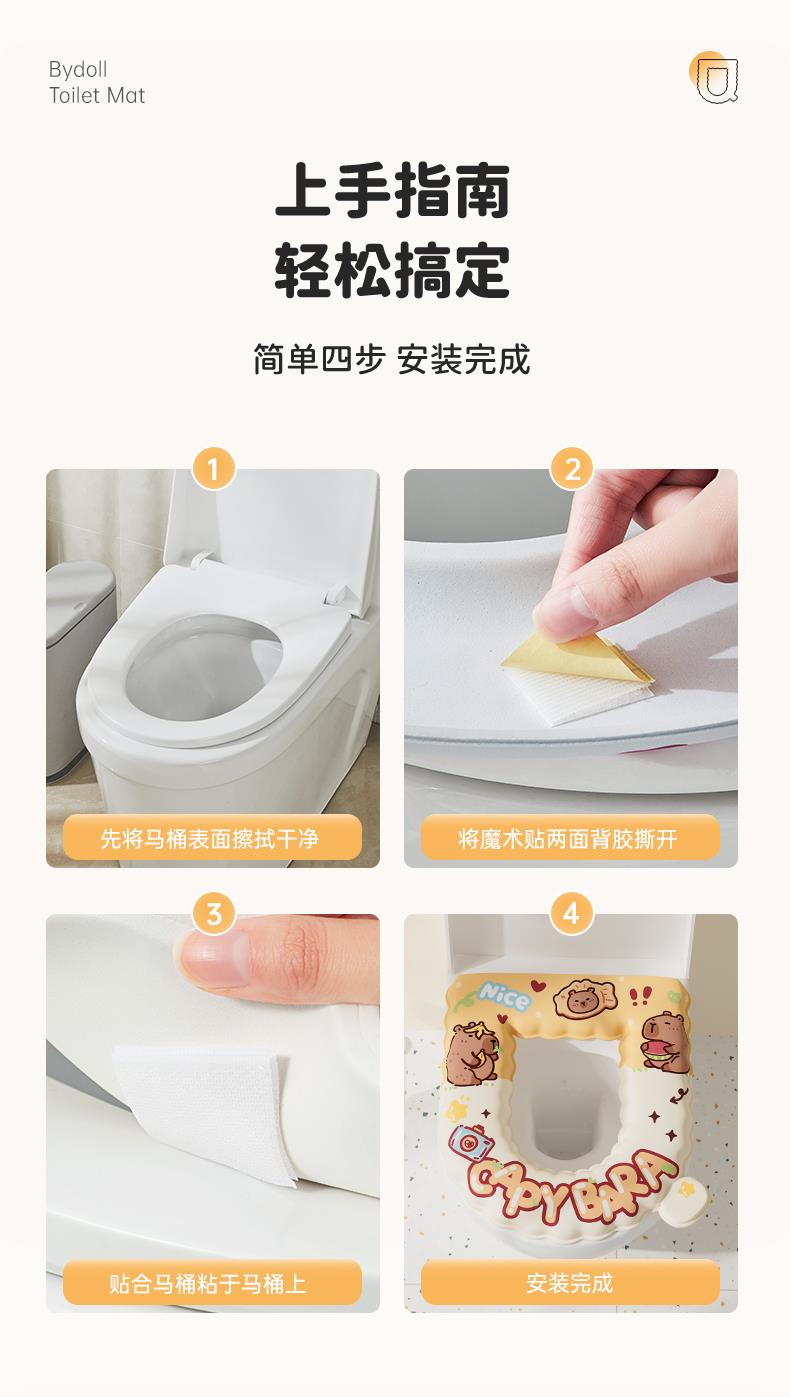 Bydoll
Toilet Mat

上手指南
轻松搞定

简单四步 安装完成

1
先将马桶表面擦拭干净

2
将魔术贴两面背胶撕开

3
贴合马桶粘于马桶上

4
Nice
CAPYBARA
安装完成