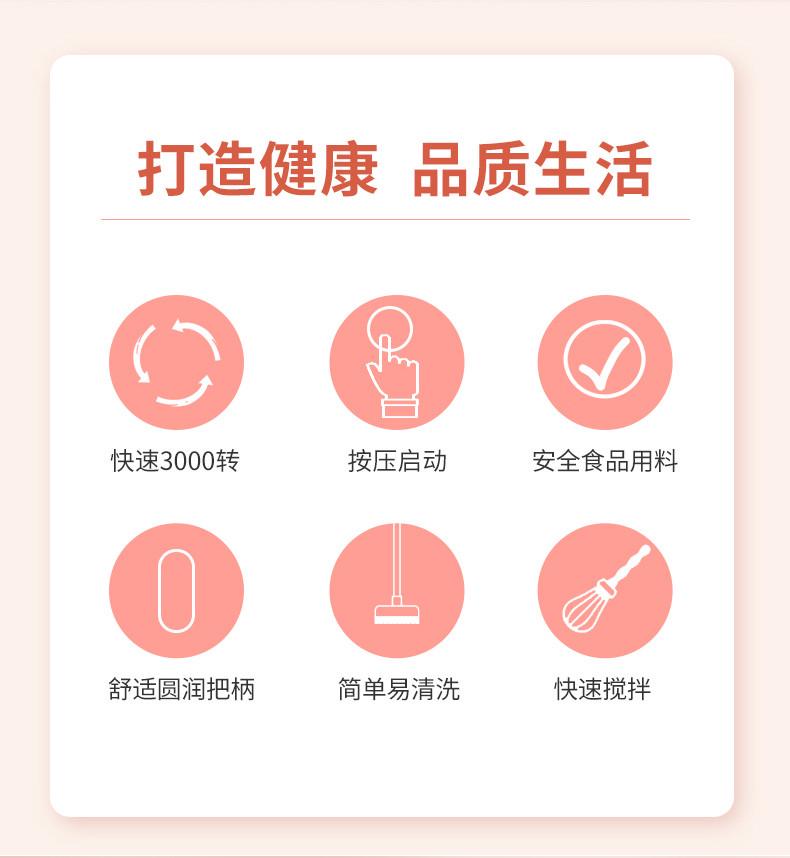 打造健康 品质生活

快速3000转

按压启动

安全食品用料

舒适圆润把柄

简单易清洗

快速搅拌