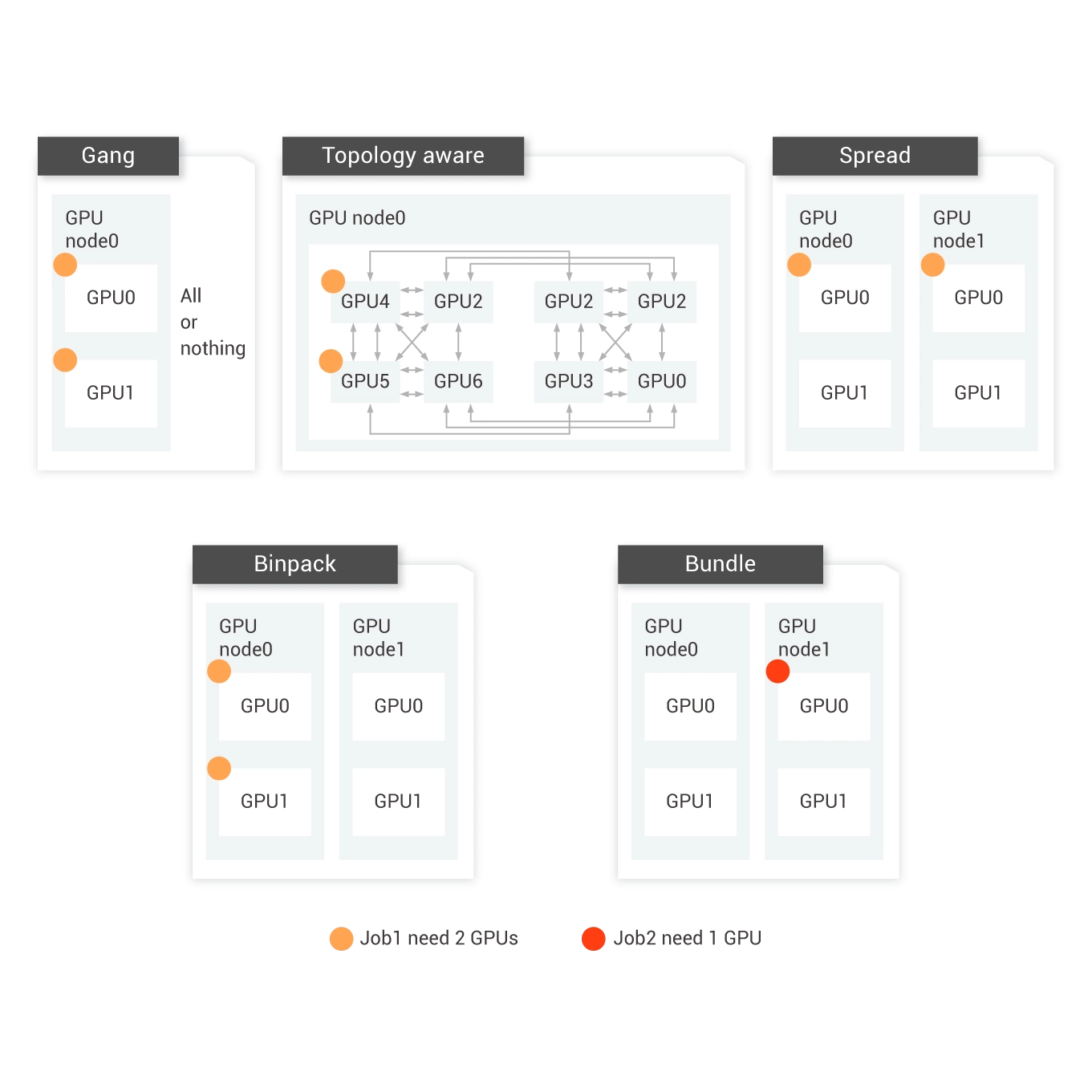 Gang

GPU node0

GPU0

GPU1

All or nothing

Topology aware

GPU node0

GPU4

GPU2

GPU2

GPU2

GPU5

GPU6

GPU3

GPU0

Spread

GPU node0

GPU0

GPU1

GPU node1

GPU0

GPU1

Binpack

GPU node0

GPU0

GPU1

GPU node1

GPU0

GPU1

Bundle

GPU node0

GPU0

GPU1

GPU node1

GPU0

GPU1

Job1 need 2 GPUs

Job2 need 1 GPU