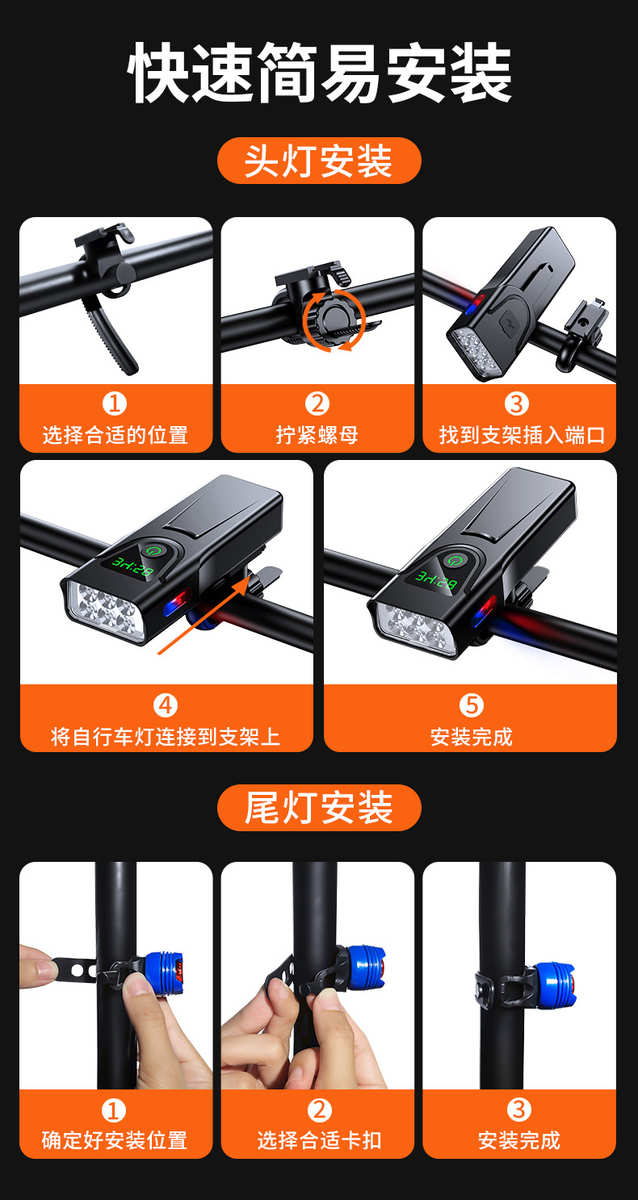 快速简易安装

头灯安装

1
选择合适的位置

2
拧紧螺母

3
找到支架插入端口

4
将自行车灯连接到支架上

5
安装完成

尾灯安装

1
确定好安装位置

2
选择合适卡扣

3
安装完成