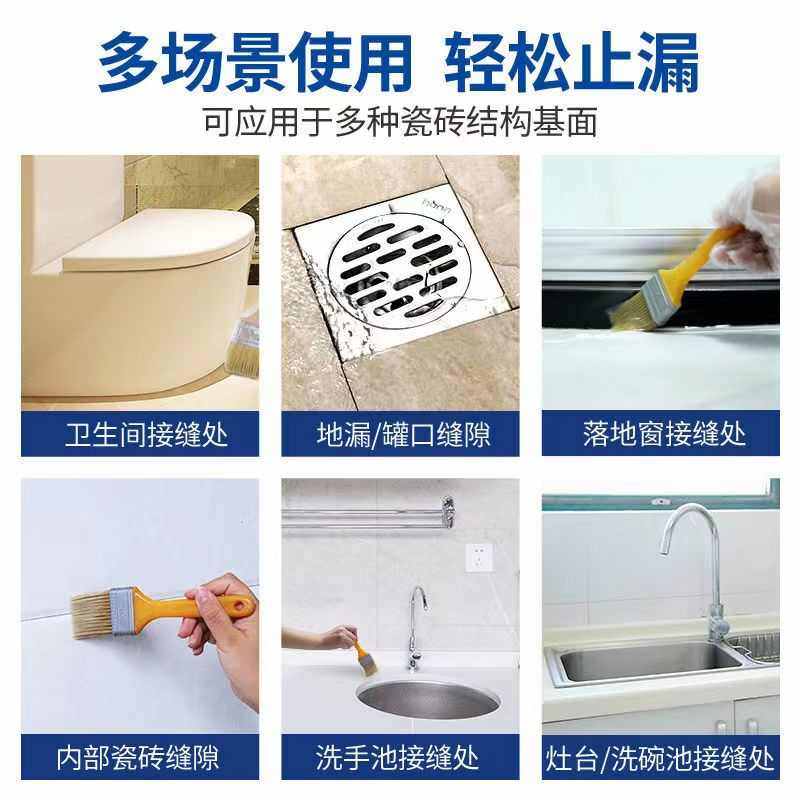 多场景使用 轻松止漏

可应用于多种瓷砖结构基面

卫生间接缝处

地漏/罐口缝隙

落地窗接缝处

内部瓷砖缝隙

洗手池接缝处

灶台/洗碗池接缝处