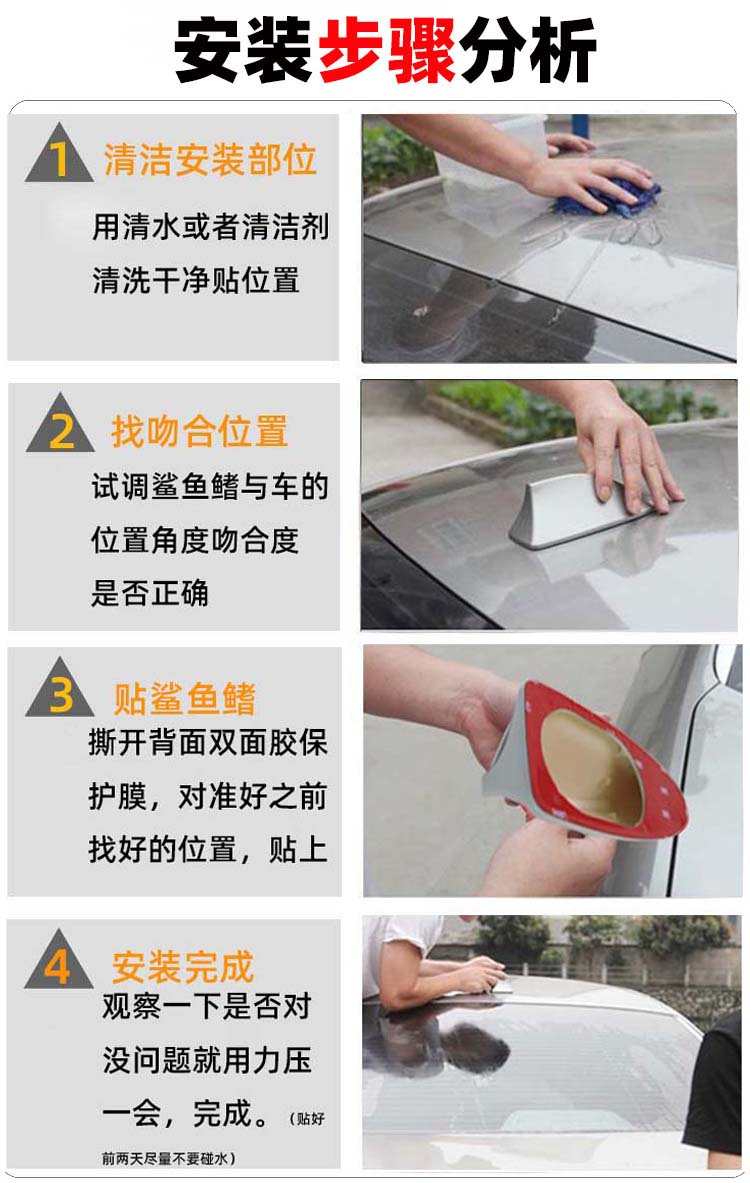 安装步骤分析

1 清洁安装部位

用清水或者清洁剂清洗干净贴位置

2 找吻合位置

试调鲨鱼鳍与车的位置角度吻合度是否正确

3 贴鲨鱼鳍

撕开背面双面胶保护膜，对准好之前找好的位置，贴上

4 安装完成

观察一下是否对没问题就用力压一会，完成。（贴好前两天尽量不要碰水）