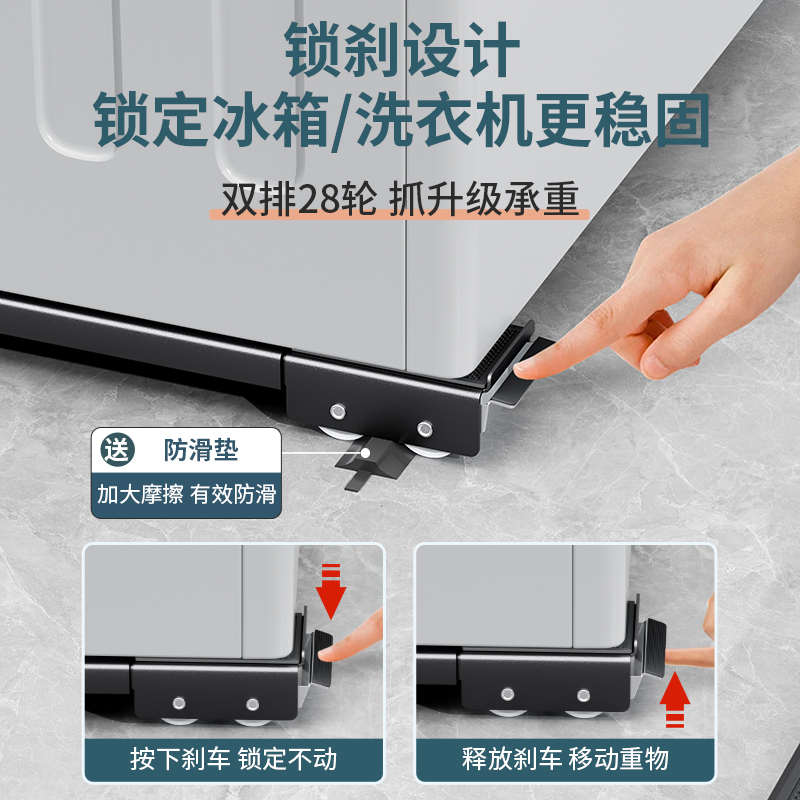 锁刹设计
锁定冰箱/洗衣机更稳固

双排28轮 抓升级承重

送 防滑垫
加大摩擦 有效防滑

按下刹车 锁定不动

释放刹车 移动重物